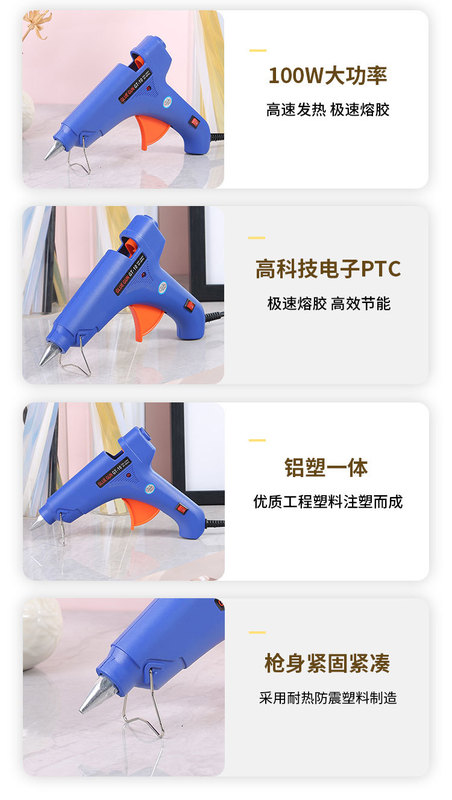 100W大功率

高速发热 极速熔胶

高科技电子PTC

极速熔胶 高效节能

铝塑一体

优质工程塑料注塑而成

枪身紧固紧凑

采用耐热防震塑料制造