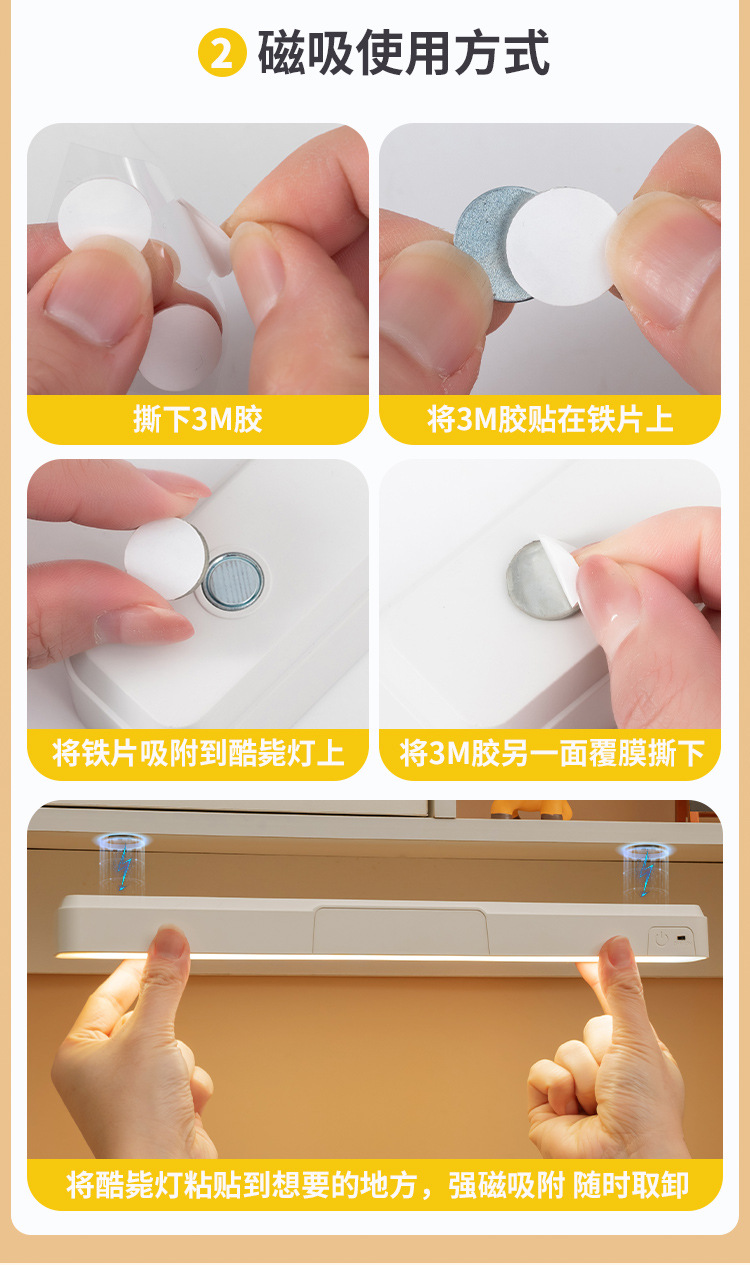 2 磁吸使用方式

撕下3M胶

将3M胶贴在铁片上

将铁片吸附到酷毙灯上

将3M胶另一面覆膜撕下

将酷毙灯粘贴到想要的地方，强磁吸附 随时取卸