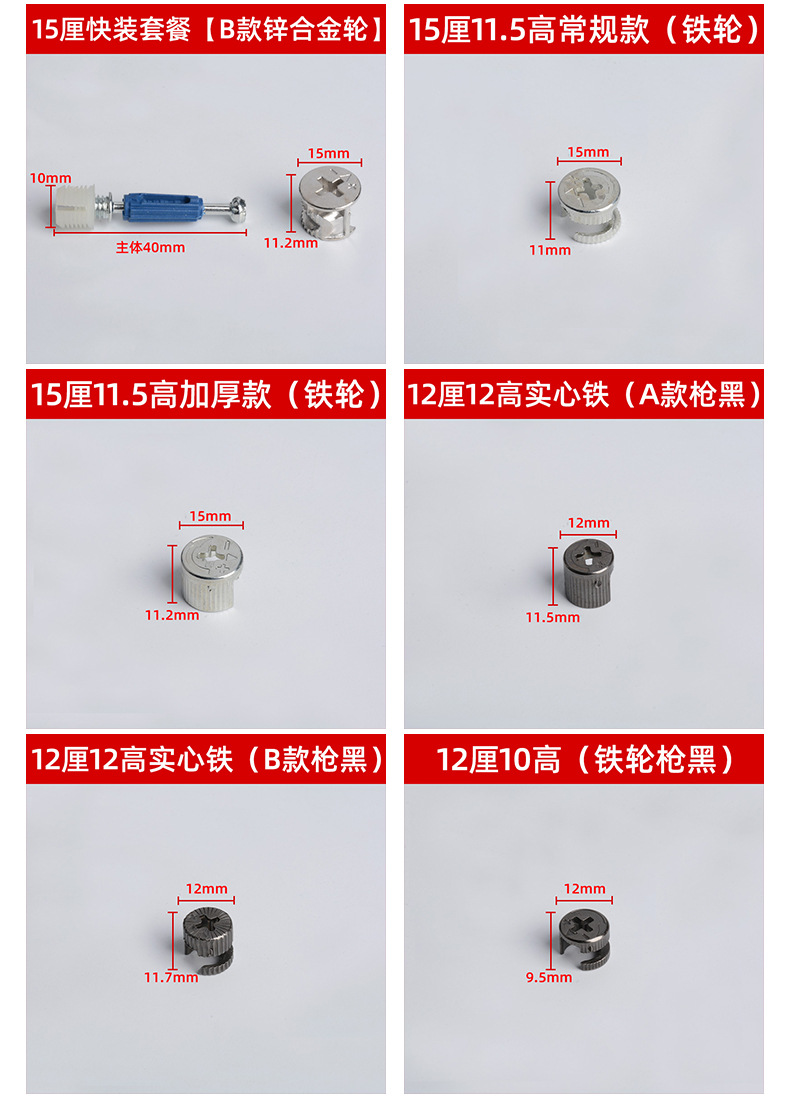 15厘快装套餐【B款锌合金轮】

10mm

主体40mm

15mm

11.2mm

15厘11.5高常规款（铁轮）

15mm

11mm

15厘11.5高加厚款（铁轮）

15mm

11.2mm

12厘12高实心铁（A款枪黑）

12mm

11.5mm

12厘12高实心铁（B款枪黑）

12mm

11.7mm

12厘10高（铁轮枪黑）

12mm

9.5mm