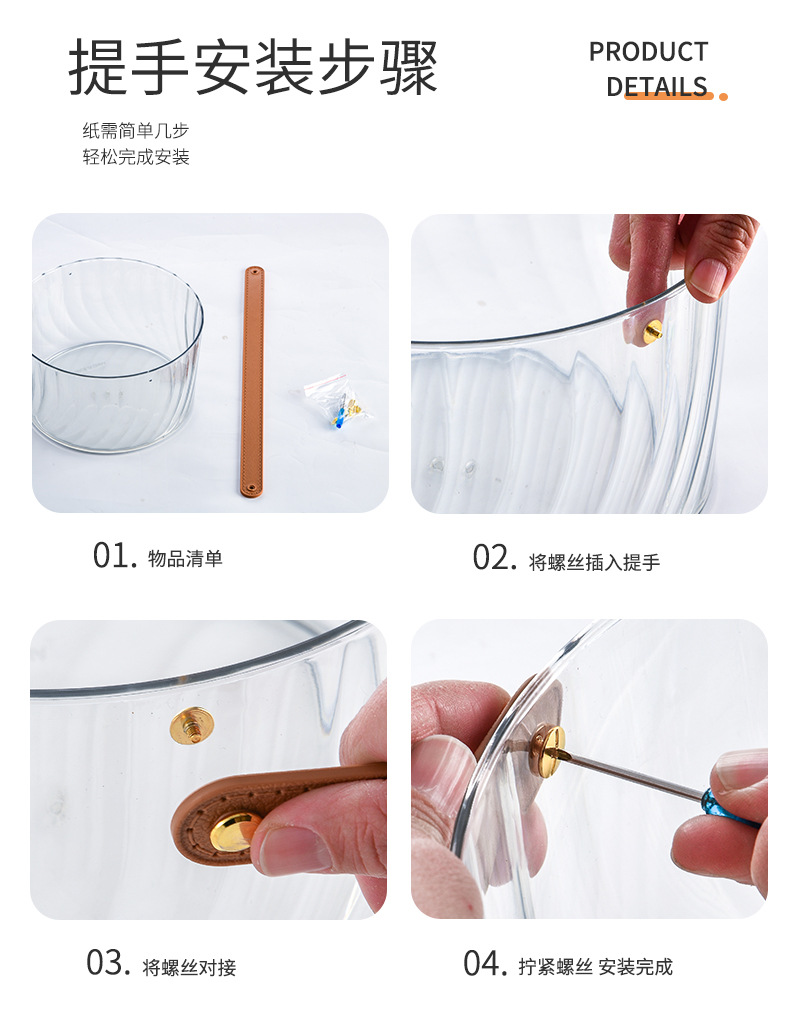 提手安装步骤

PRODUCT DETAILS

纸需简单几步
轻松完成安装

01. 物品清单

02. 将螺丝插入提手

03. 将螺丝对接

04. 拧紧螺丝 安装完成