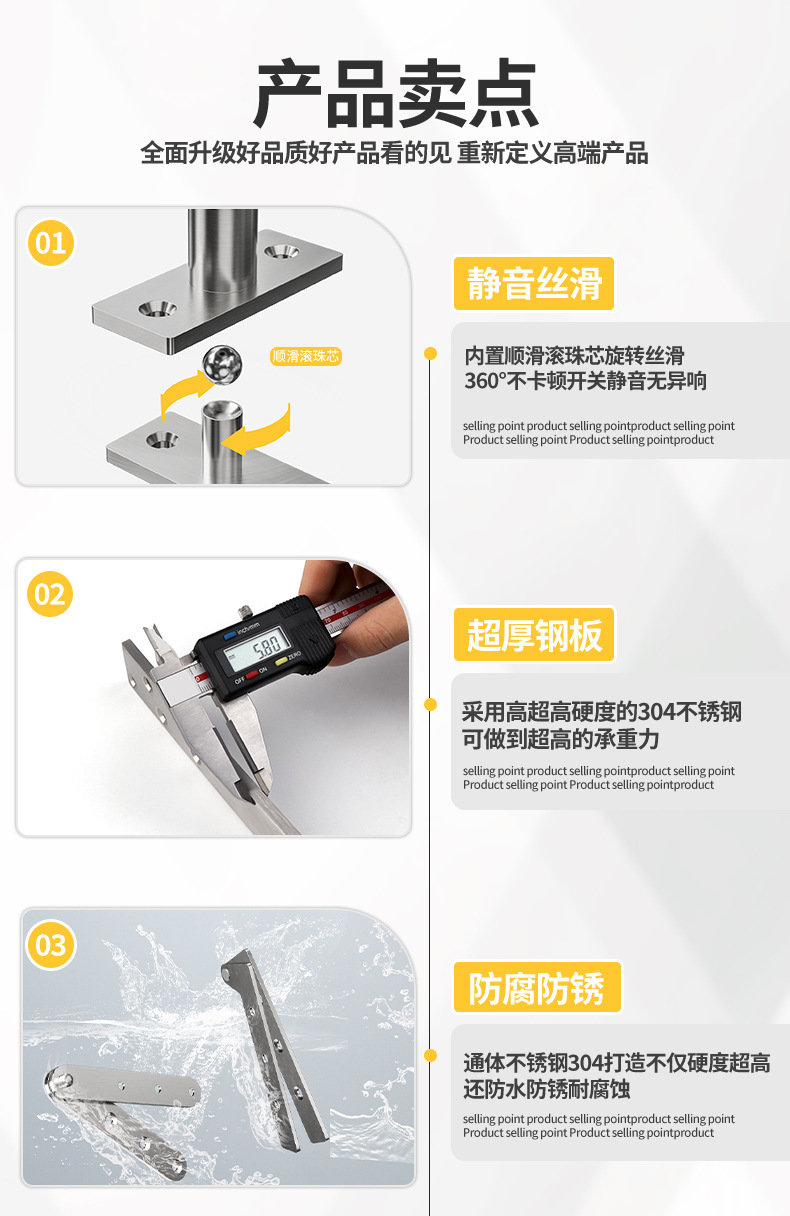 产品卖点

全面升级好品质好产品看的见 重新定义高端产品

01

顺滑滚珠芯

静音丝滑

内置顺滑滚珠芯旋转丝滑
360°不卡顿开关静音无异响

selling point product selling pointproduct selling point Product selling point Product selling pointproduct

02

inch/mm

5.80

OFF ON ZERO

超厚钢板

采用高超高硬度的304不锈钢
可做到超高的承重力

selling point product selling pointproduct selling point Product selling point Product selling pointproduct

03

防腐防锈

通体不锈钢304打造不仅硬度超高
还防水防锈耐腐蚀

selling point product selling pointproduct selling point Product selling point Product selling pointproduct