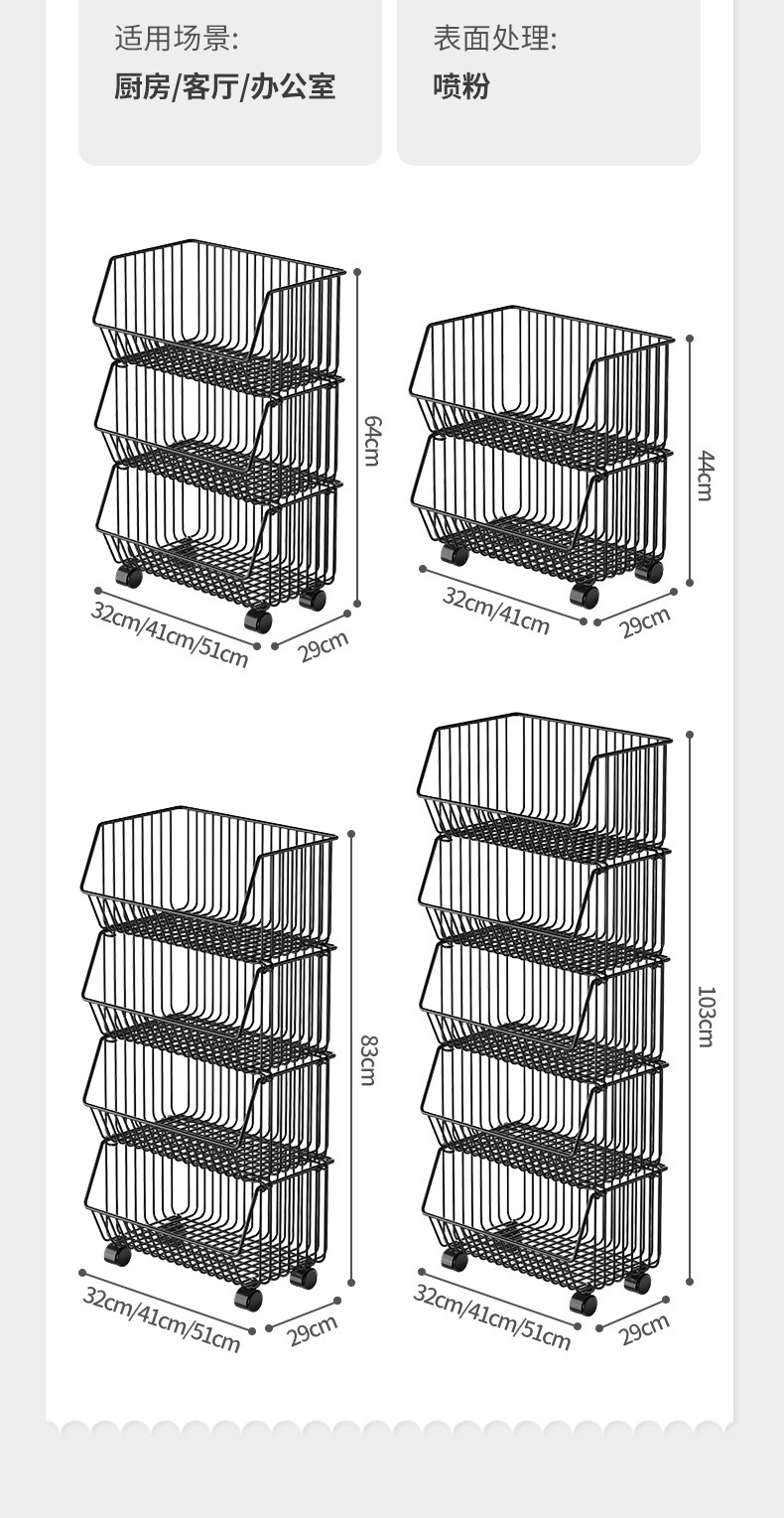 适用场景:
厨房/客厅/办公室

表面处理:
喷粉

64cm
32cm/41cm/51cm
29cm

44cm
32cm/41cm
29cm

83cm
32cm/41cm/51cm
29cm

103cm
32cm/41cm/51cm
29cm