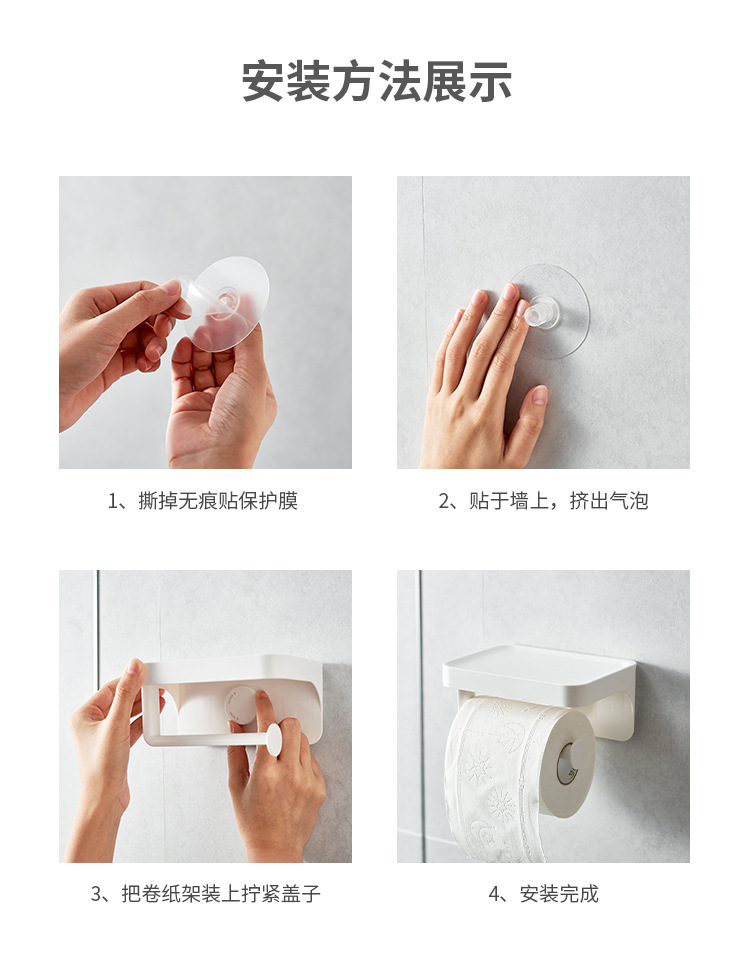 安装方法展示

1、撕掉无痕贴保护膜

2、贴于墙上，挤出气泡

3、把卷纸架装上拧紧盖子

4、安装完成