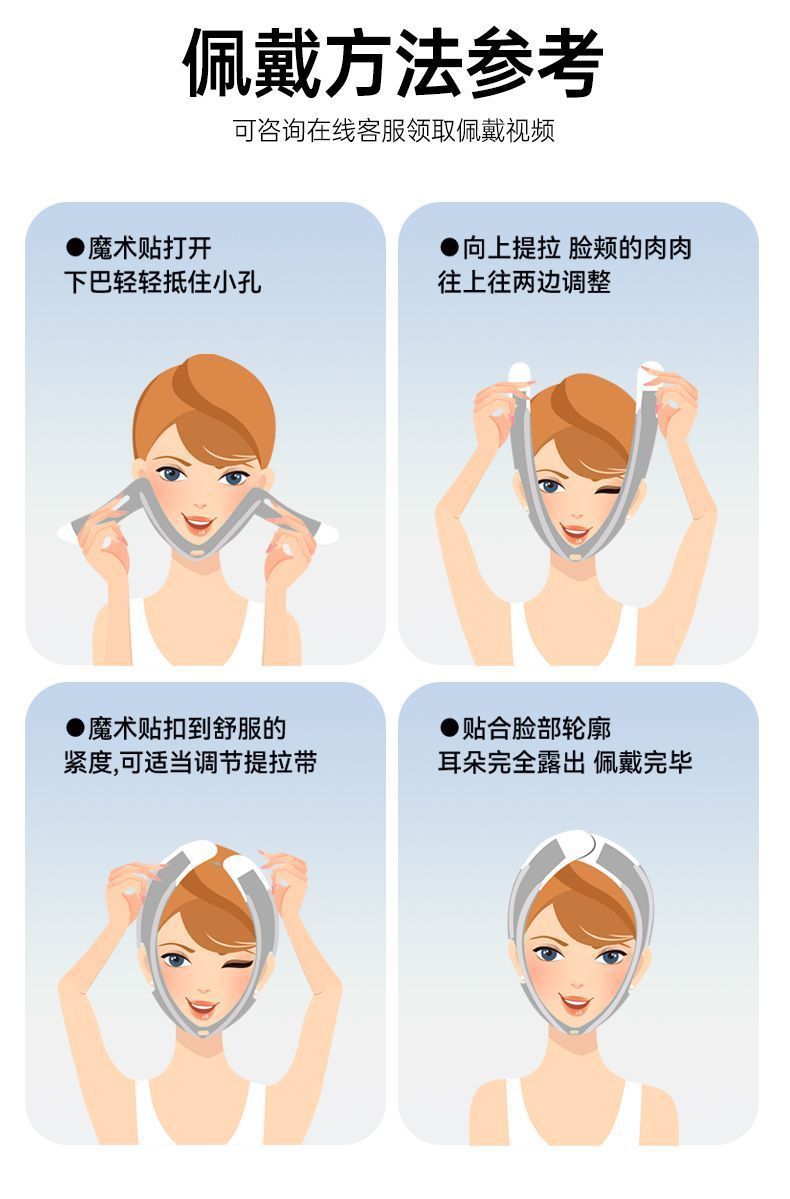 佩戴方法参考

可咨询在线客服领取佩戴视频

●魔术贴打开
下巴轻轻抵住小孔

●向上提拉 脸颊的肉肉
往上往两边调整

●魔术贴扣到舒服的
紧度,可适当调节提拉带

●贴合脸部轮廓
耳朵完全露出 佩戴完毕