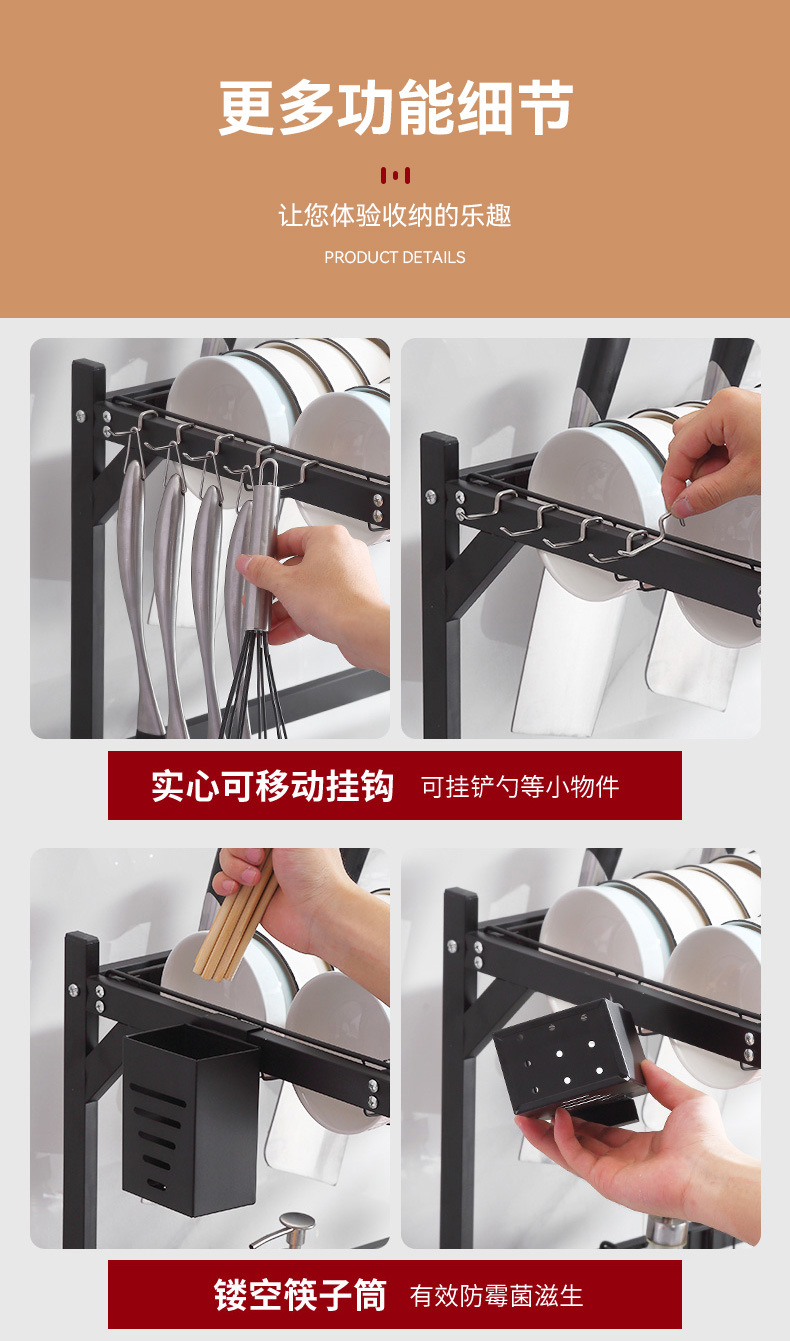 更多功能细节

让您体验收纳的乐趣

PRODUCT DETAILS

实心可移动挂钩 可挂铲勺等小物件

镂空筷子筒 有效防霉菌滋生