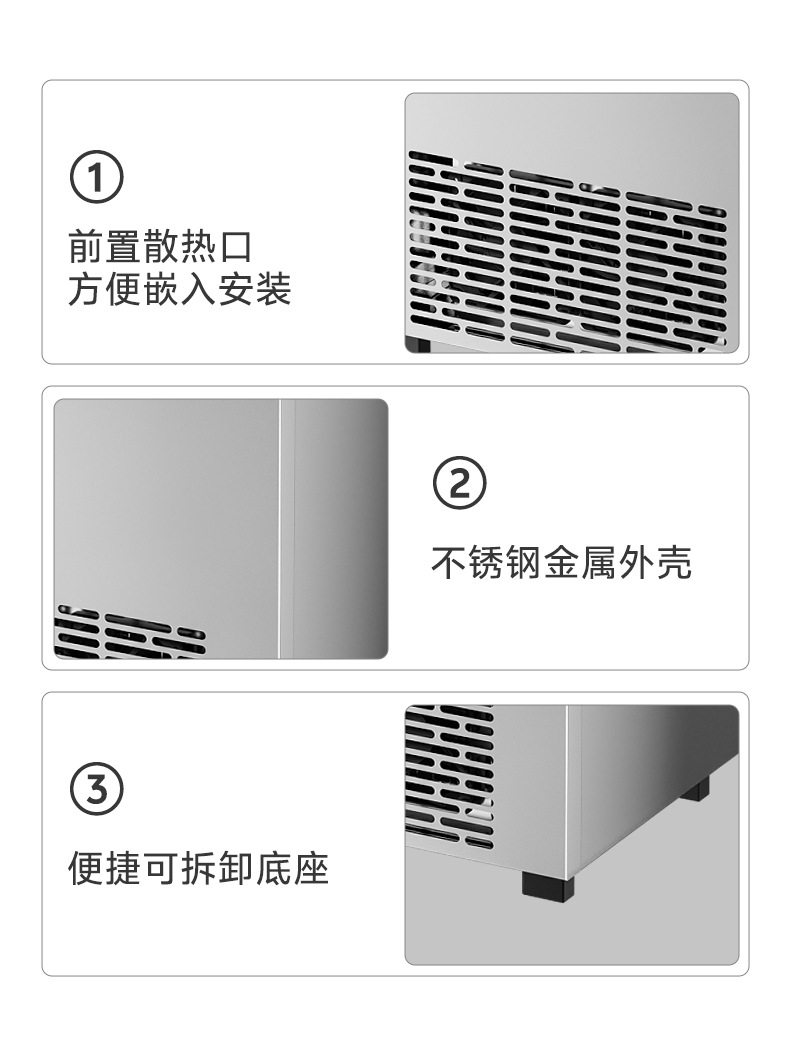 ①

前置散热口
方便嵌入安装

②

不锈钢金属外壳

③

便捷可拆卸底座