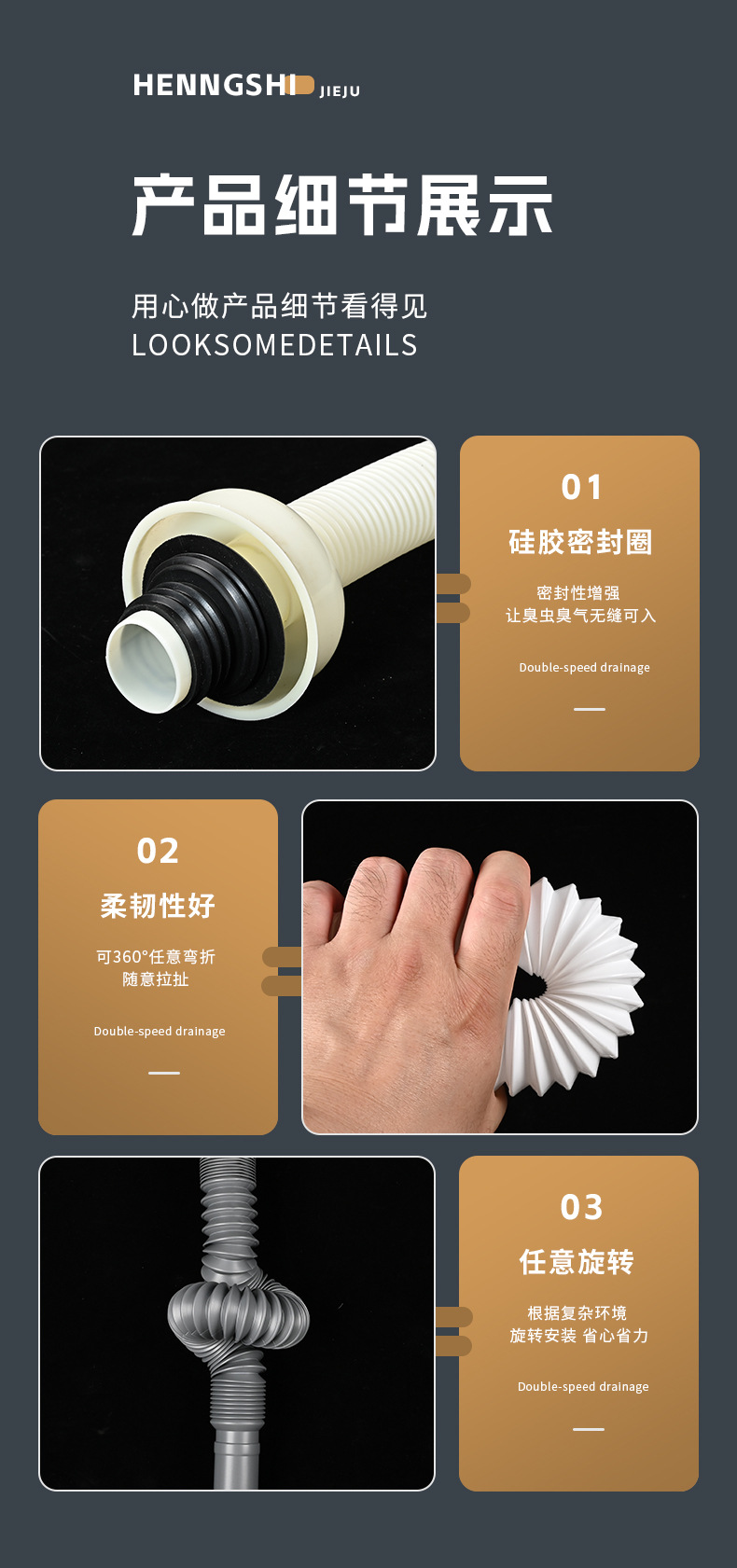 HENNGSHI JIEJU

产品细节展示

用心做产品细节看得见
LOOKSOMEDETAILS

01
硅胶密封圈
密封性增强
让臭虫臭气无缝可入
Double-speed drainage

02
柔韧性好
可360°任意弯折
随意拉扯
Double-speed drainage

03
任意旋转
根据复杂环境
旋转安装 省心省力
Double-speed drainage