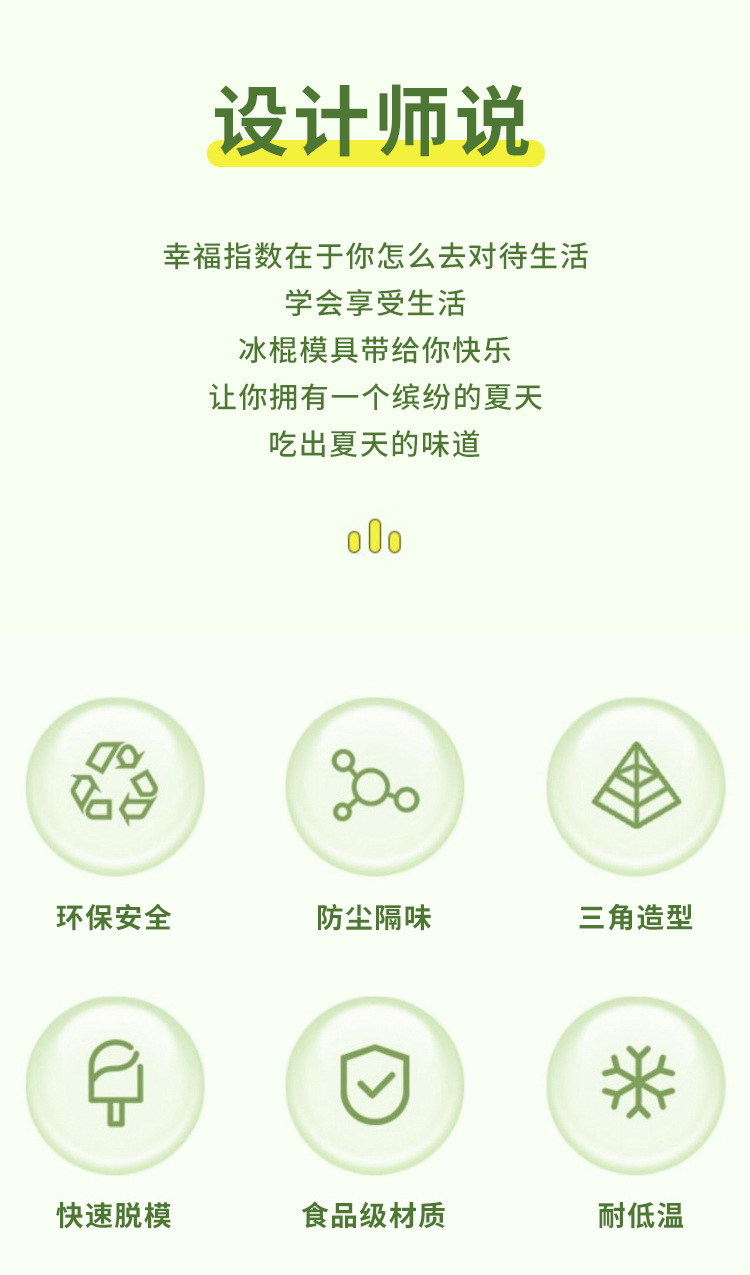 设计师说

幸福指数在于你怎么去对待生活
学会享受生活
冰棍模具带给你快乐
让你拥有一个缤纷的夏天
吃出夏天的味道

环保安全

防尘隔味

三角造型

快速脱模

食品级材质

耐低温