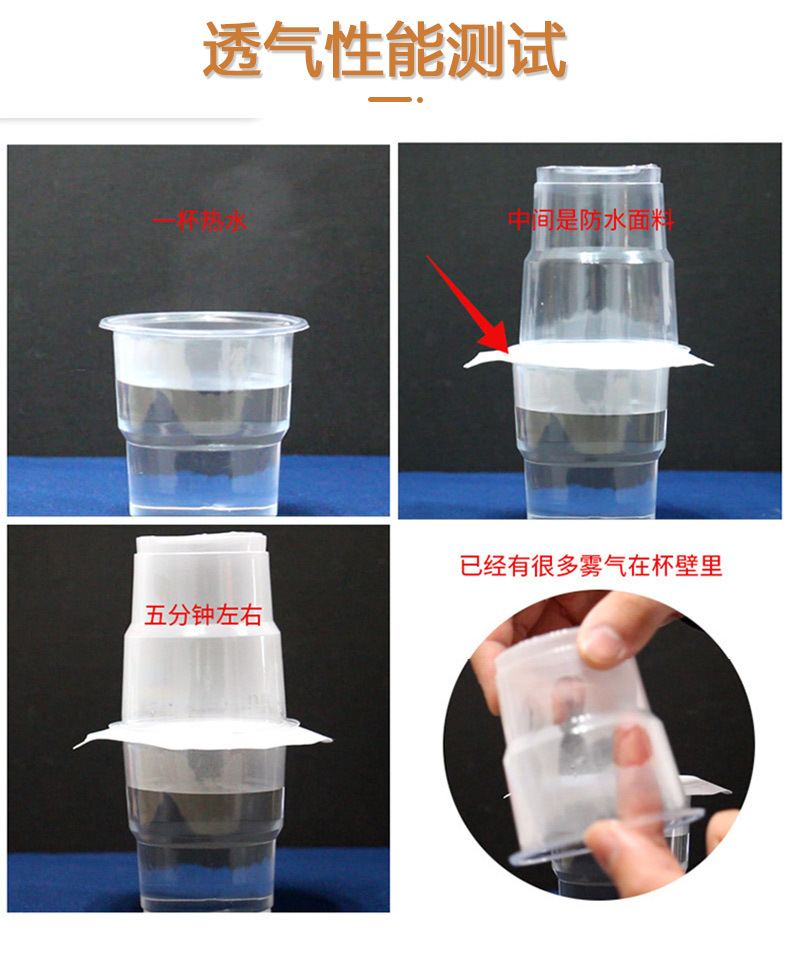 透气性能测试

一杯热水

中间是防水面料

五分钟左右

已经有很多雾气在杯壁里