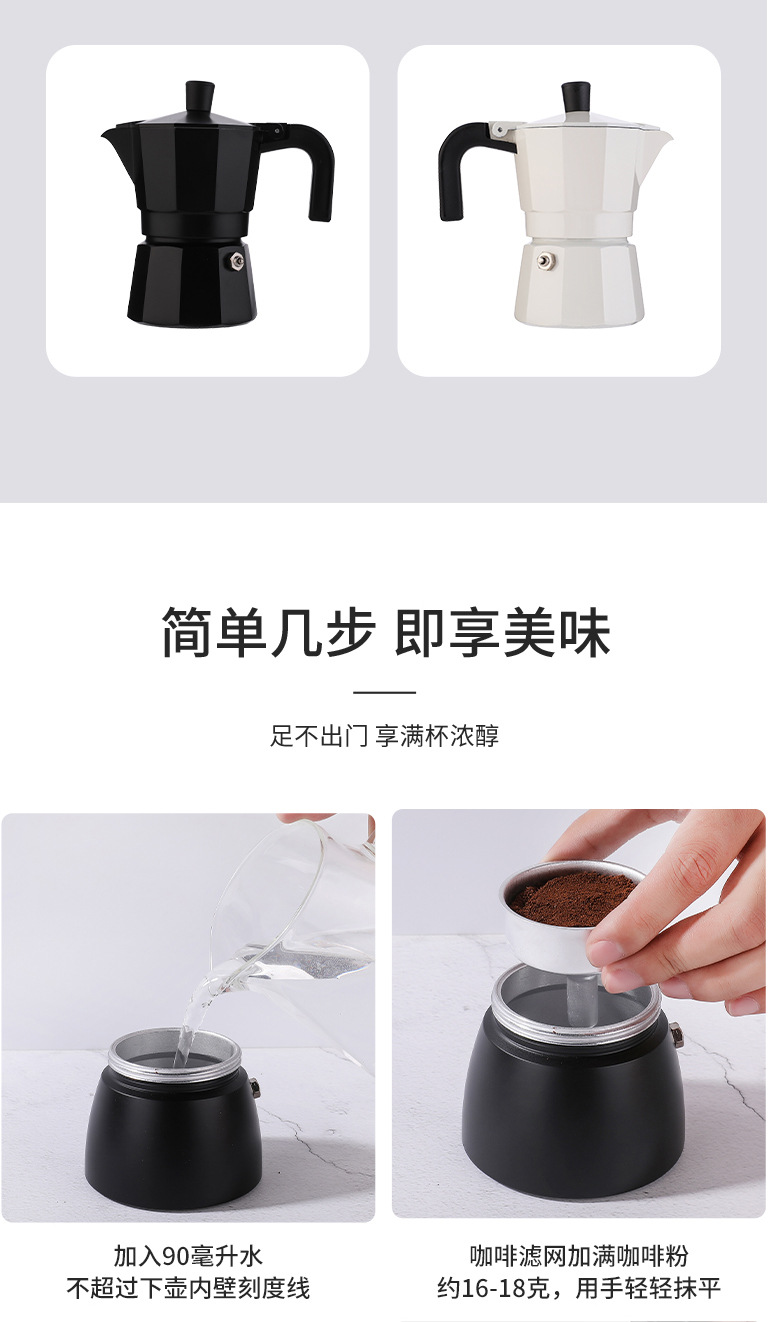 简单几步 即享美味

足不出门 享满杯浓醇

加入90毫升水
不超过下壶内壁刻度线

咖啡滤网加满咖啡粉
约16-18克，用手轻轻抹平