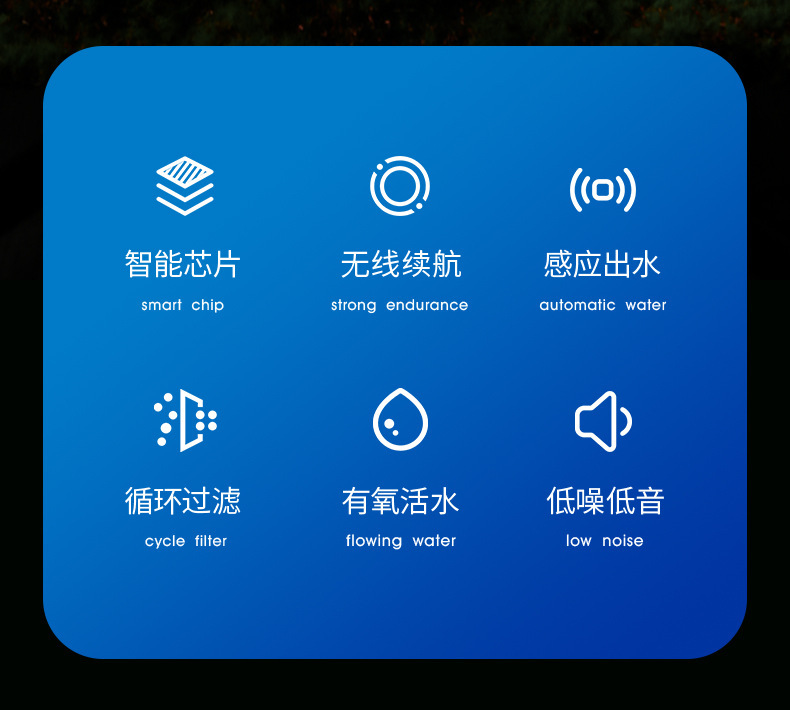 智能芯片
smart chip

无线续航
strong endurance

感应出水
automatic water

循环过滤
cycle filter

有氧活水
flowing water

低噪低音
low noise