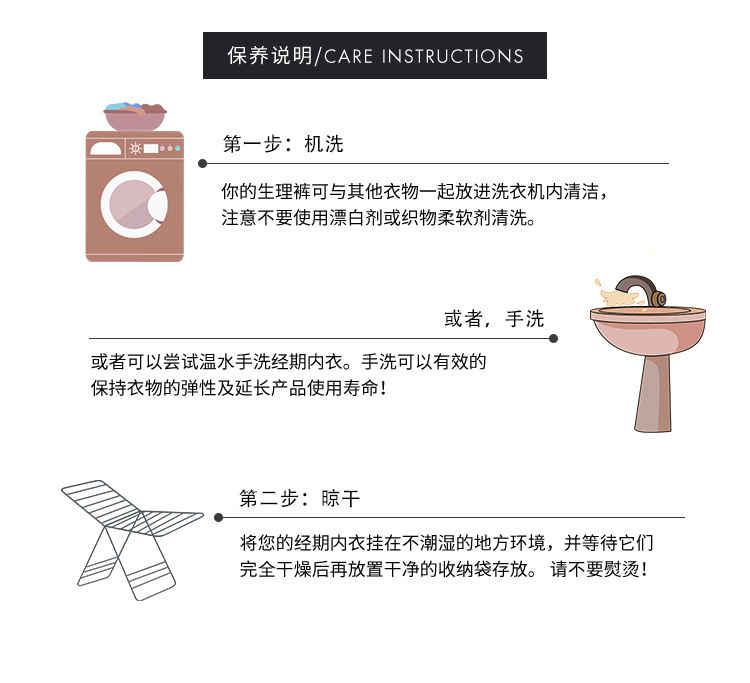 保养说明/CARE INSTRUCTIONS

第一步：机洗

你的生理裤可与其他衣物一起放进洗衣机内清洁，注意不要使用漂白剂或织物柔软剂清洗。

或者，手洗

或者可以尝试温水手洗经期内衣。手洗可以有效的保持衣物的弹性及延长产品使用寿命！

第二步：晾干

将您的经期内衣挂在不潮湿的地方环境，并等待它们完全干燥后再放置干净的收纳袋存放。 请不要熨烫！