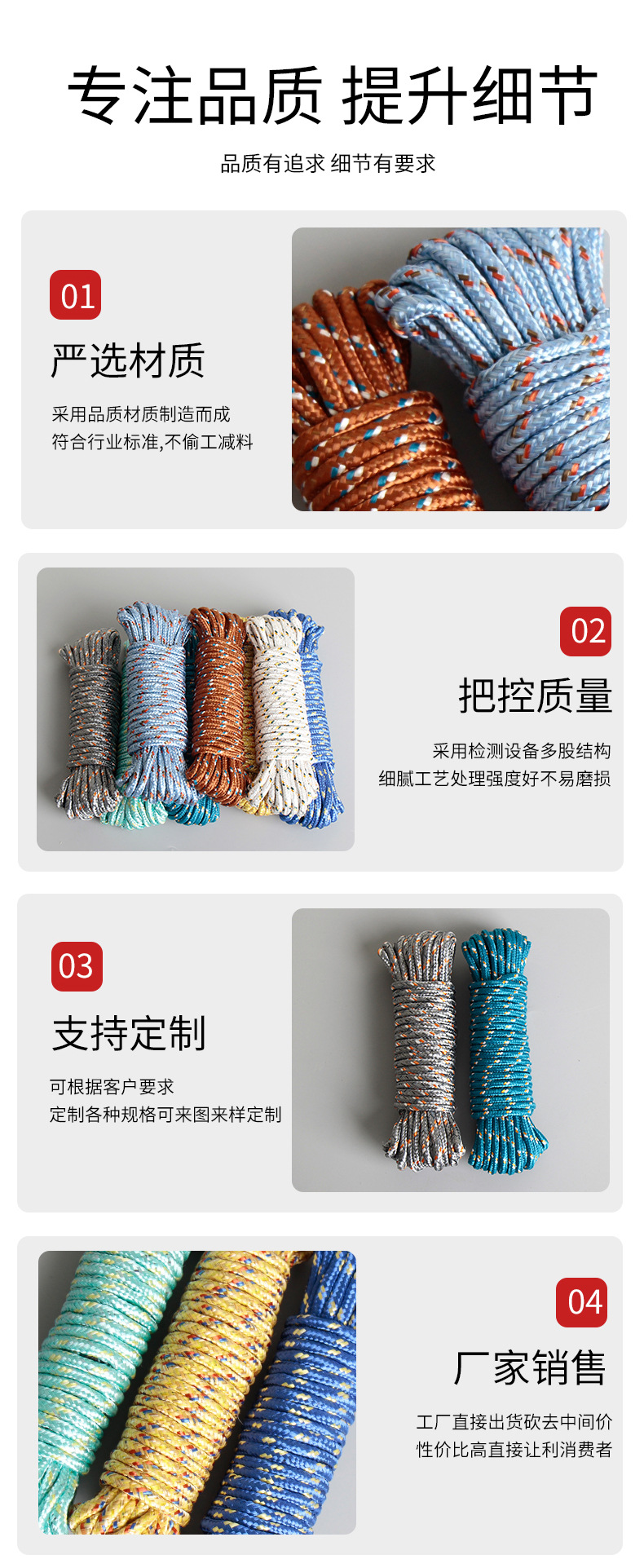 专注品质 提升细节

品质有追求 细节有要求

01

严选材质

采用品质材质制造而成
符合行业标准,不偷工减料

02

把控质量

采用检测设备多股结构
细腻工艺处理强度好不易磨损

03

支持定制

可根据客户要求
定制各种规格可来图来样定制

04

厂家销售

工厂直接出货砍去中间价
性价比高直接让利消费者