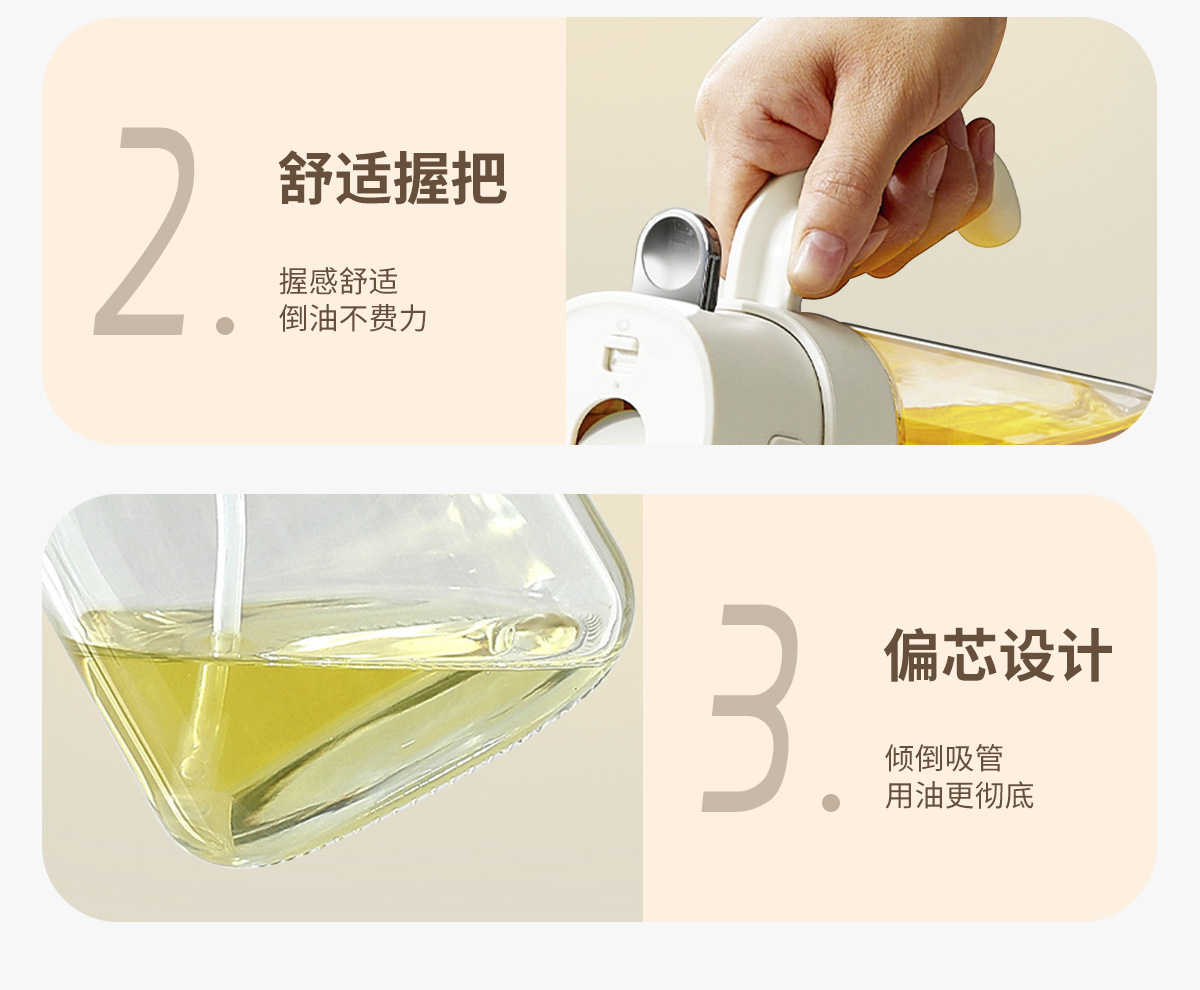 2.

舒适握把

握感舒适
倒油不费力

3.

偏芯设计

倾倒吸管
用油更彻底