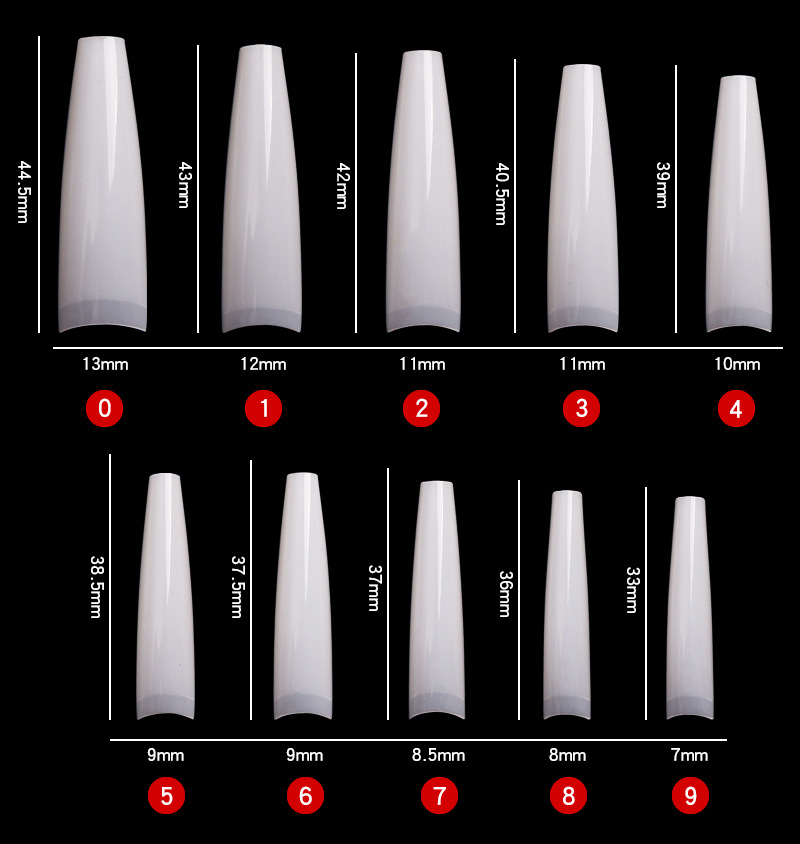 44.5mm
43mm
42mm
40.5mm
39mm

13mm 12mm 11mm 11mm 10mm

0 1 2 3 4

38.5mm
37.5mm
37mm
36mm
33mm

9mm 9mm 8.5mm 8mm 7mm

5 6 7 8 9