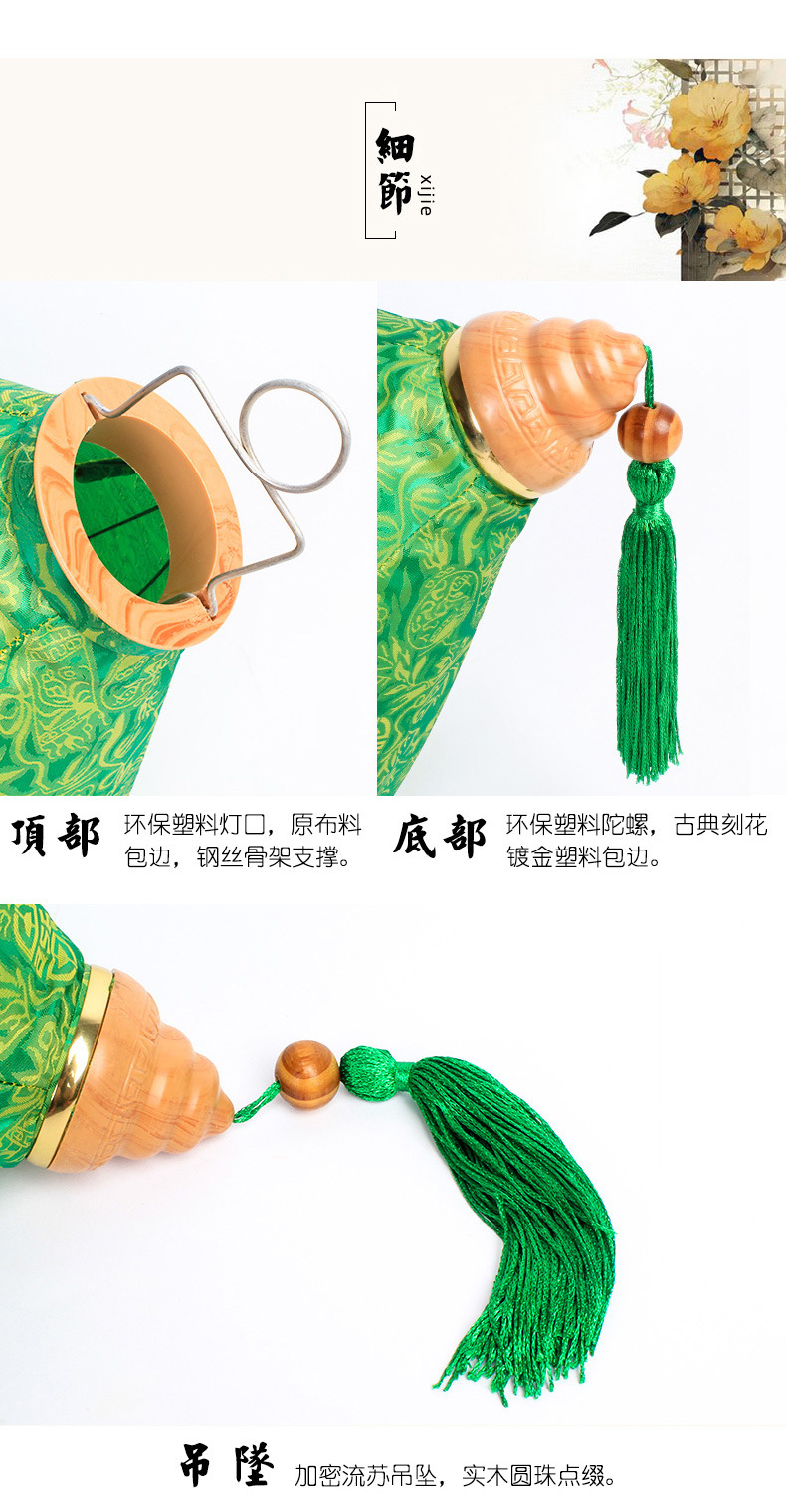 細節 xijie

頂部 环保塑料灯口，原布料包边，钢丝骨架支撑。

底部 环保塑料陀螺，古典刻花镀金塑料包边。

吊墜 加密流苏吊坠，实木圆珠点缀。