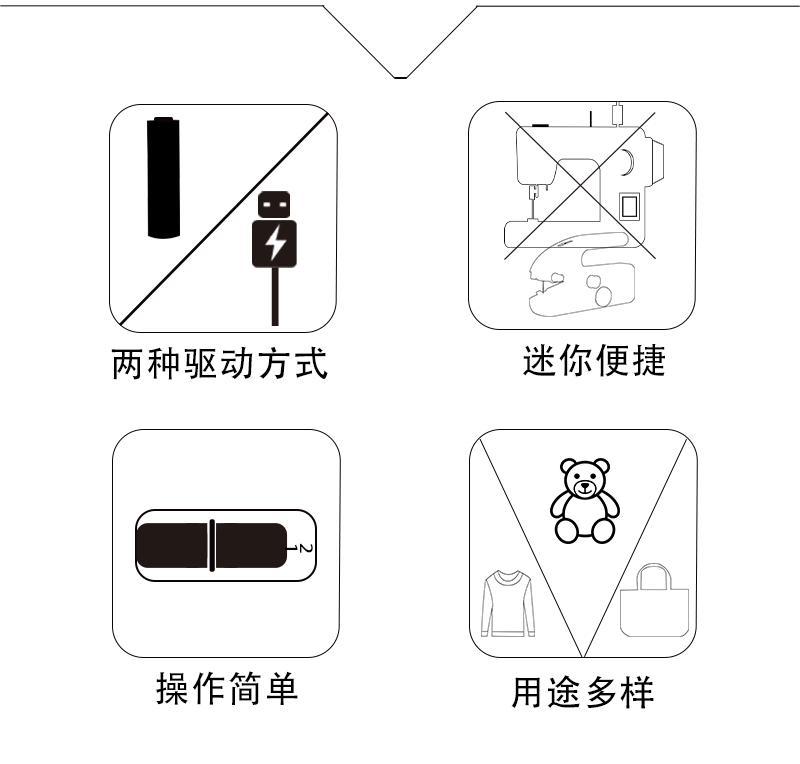 两种驱动方式

迷你便捷

2
1

操作简单

用途多样