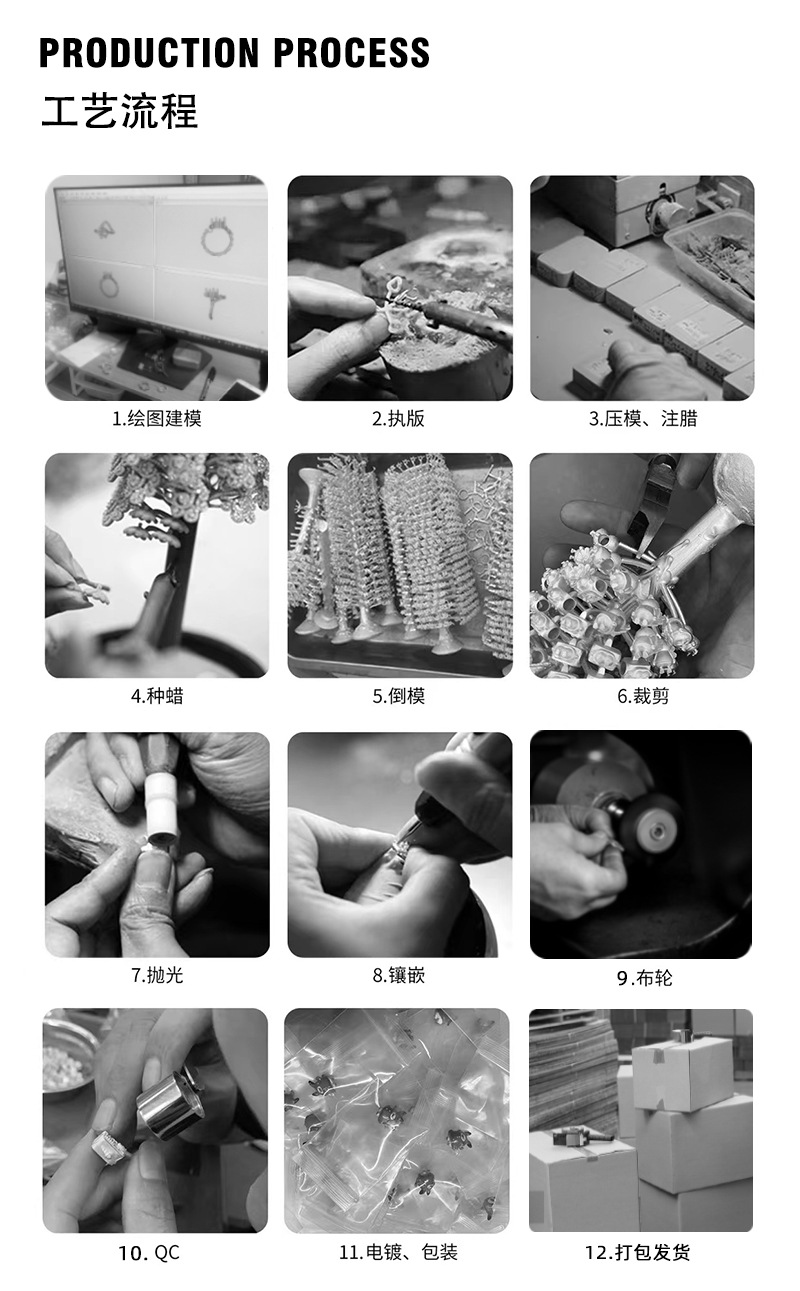 PRODUCTION PROCESS
工艺流程

1.绘图建模

2.执版

3.压模、注腊

4.种蜡

5.倒模

6.裁剪

7.抛光

8.镶嵌

9.布轮

10. QC

11.电镀、包装

12.打包发货