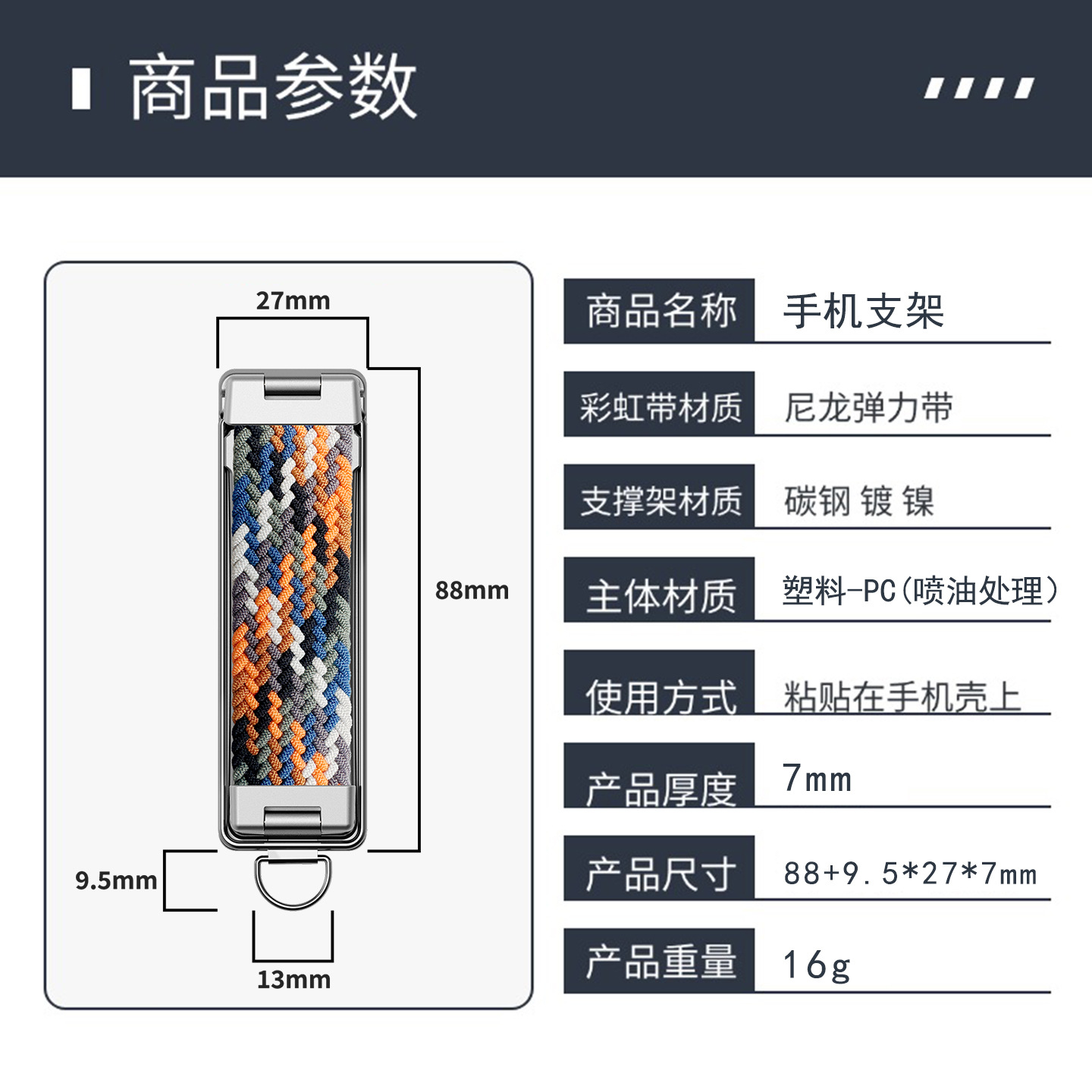 商品参数

27mm

88mm

9.5mm

13mm

| 商品名称 | 手机支架 |
|---|---|
| 彩虹带材质 | 尼龙弹力带 |
| 支撑架材质 | 碳钢 镀 镍 |
| 主体材质 | 塑料-PC(喷油处理) |
| 使用方式 | 粘贴在手机壳上 |
| 产品厚度 | 7mm |
| 产品尺寸 | 88+9.5*27*7mm |
| 产品重量 | 16g |