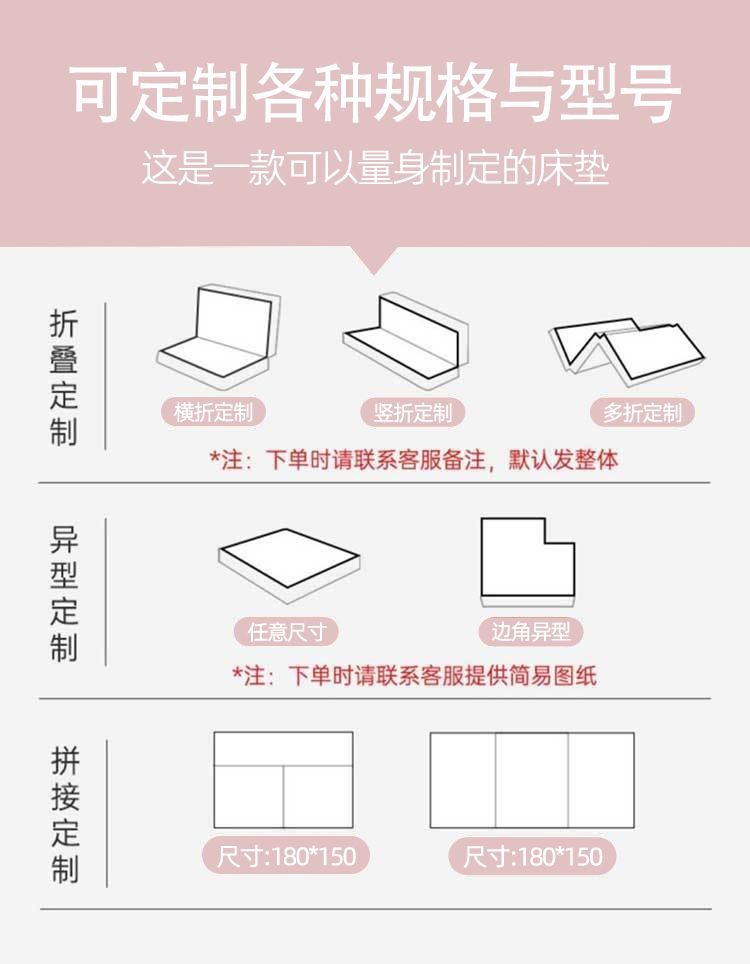 可定制各种规格与型号

这是一款可以量身制定的床垫

折叠定制

横折定制

竖折定制

多折定制

*注：下单时请联系客服备注，默认发整体

异型定制

任意尺寸

边角异型

*注：下单时请联系客服提供简易图纸

拼接定制

尺寸:180*150

尺寸:180*150