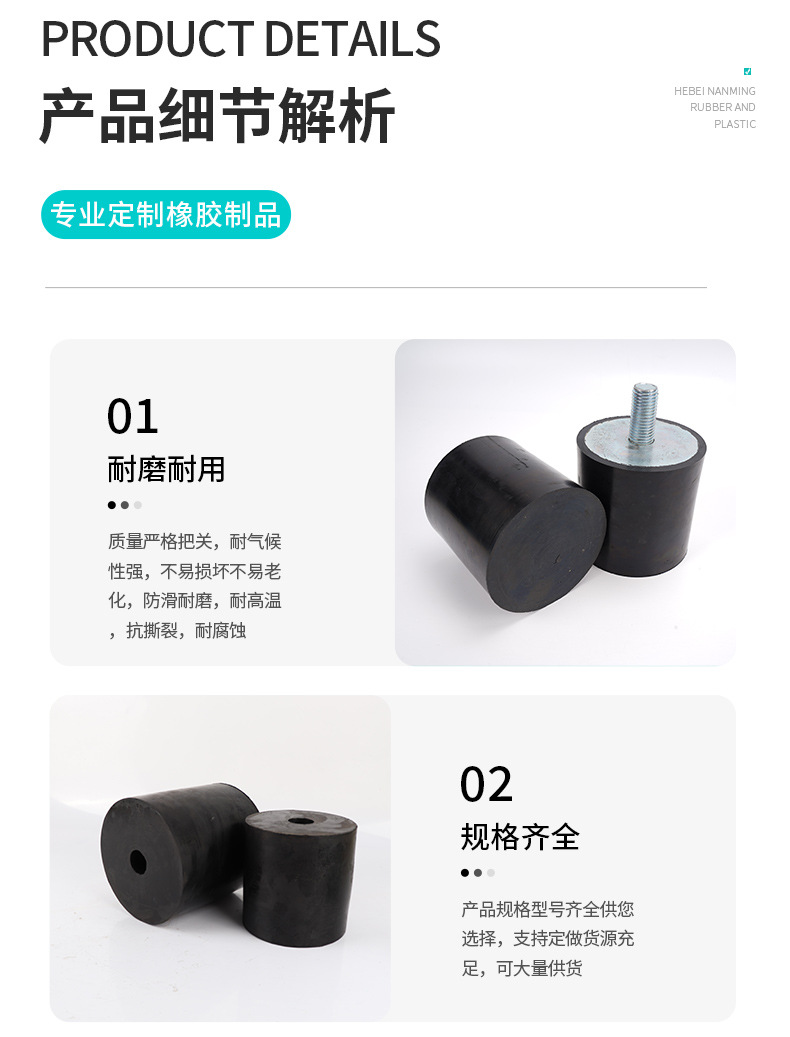 PRODUCT DETAILS
产品细节解析

HEBEI NANMING RUBBER AND PLASTIC

专业定制橡胶制品

01
耐磨耐用

质量严格把关，耐气候性强，不易损坏不易老化，防滑耐磨，耐高温，抗撕裂，耐腐蚀

02
规格齐全

产品规格型号齐全供您选择，支持定做货源充足，可大量供货