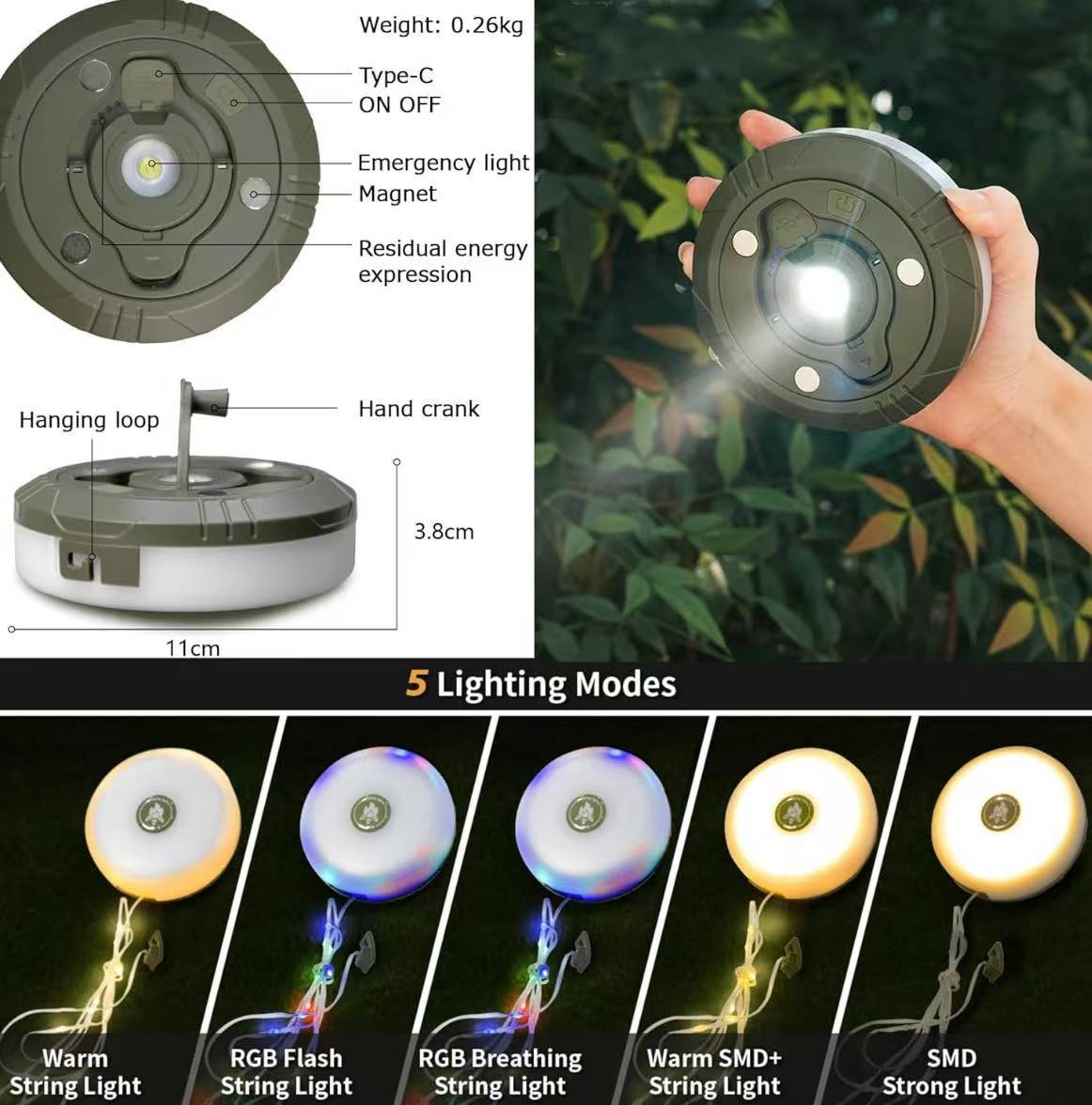 Weight: 0.26kg

Type-C

ON OFF

Emergency light

Magnet

Residual energy expression

Hanging loop

Hand crank

3.8cm

11cm

5 Lighting Modes

Warm String Light

RGB Flash String Light

RGB Breathing String Light

Warm SMD+ String Light

SMD Strong Light