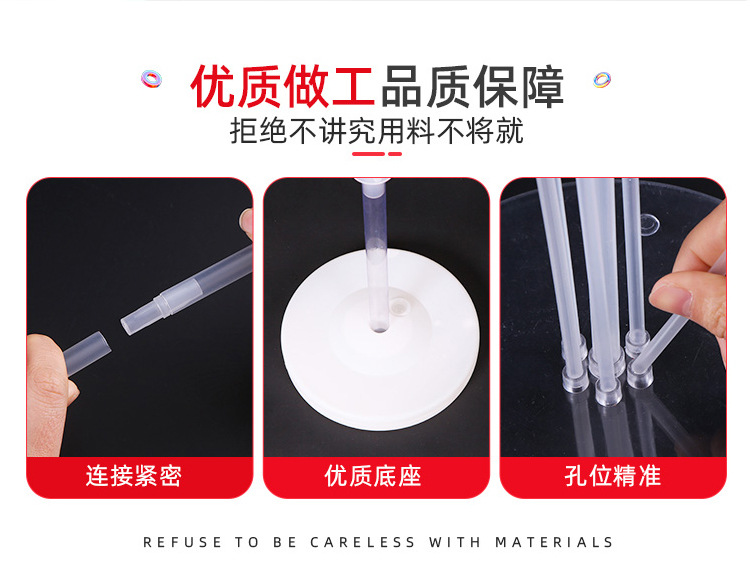 优质做工品质保障
拒绝不讲究用料不将就

连接紧密

优质底座

孔位精准

REFUSE TO BE CARELESS WITH MATERIALS