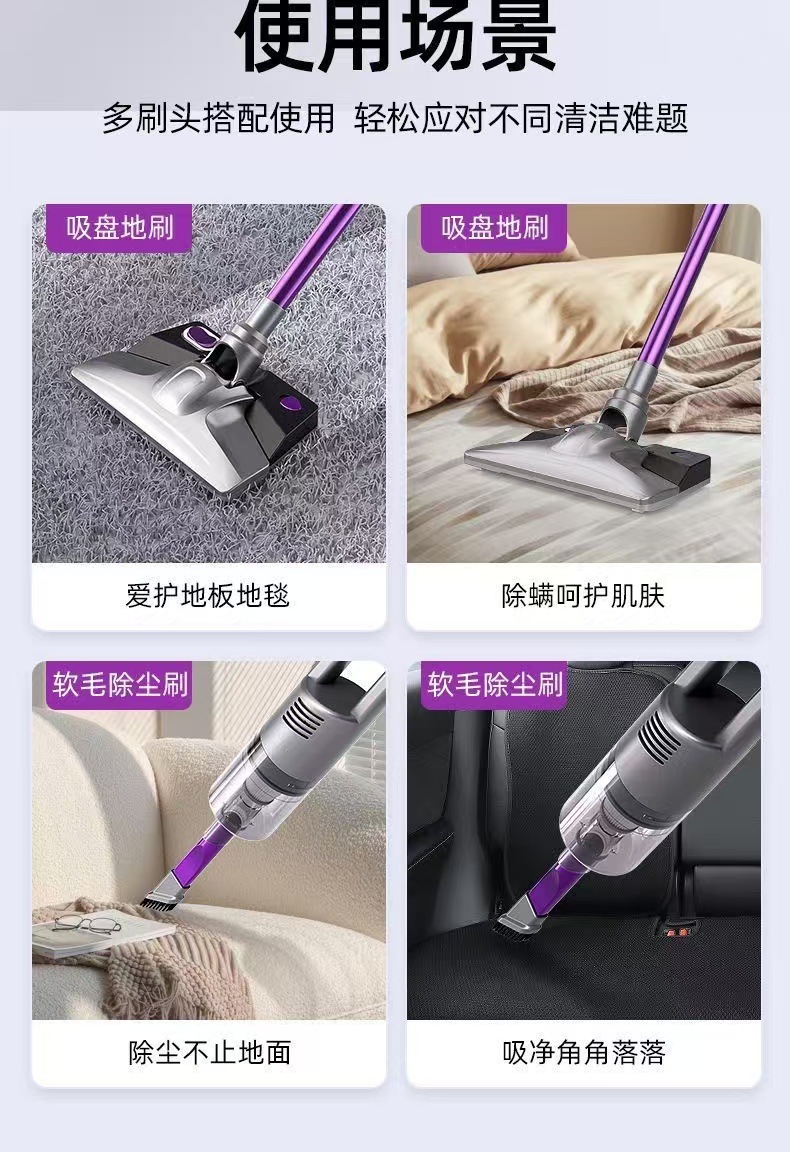 使用场景

多刷头搭配使用 轻松应对不同清洁难题

吸盘地刷

爱护地板地毯

吸盘地刷

除螨呵护肌肤

软毛除尘刷

除尘不止地面

软毛除尘刷

吸净角角落落