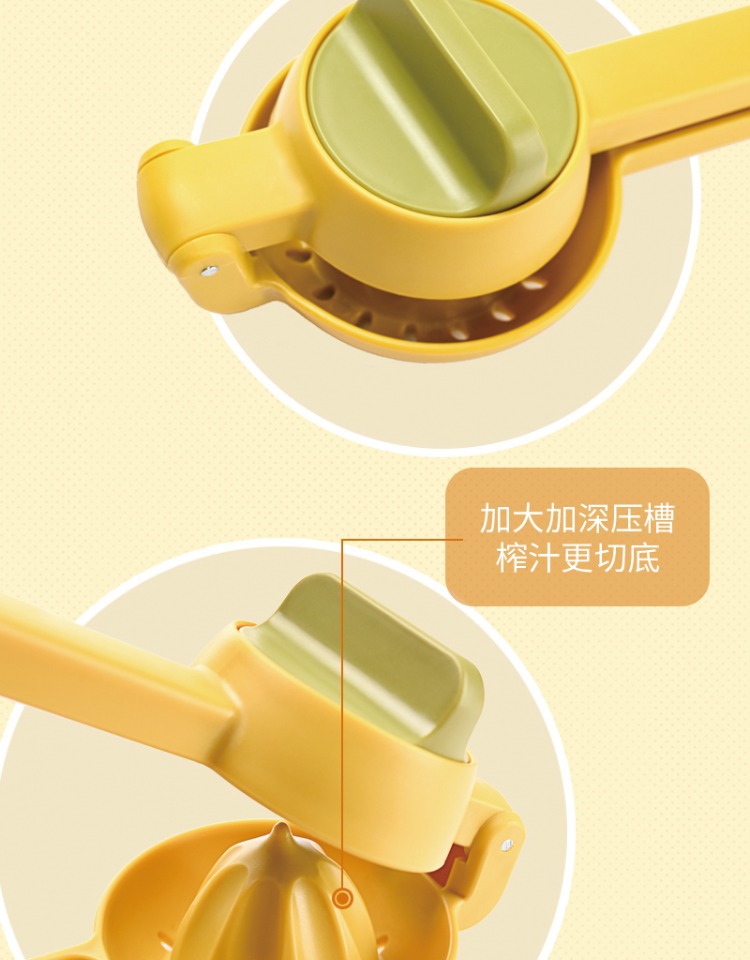 加大加深压槽
榨汁更切底