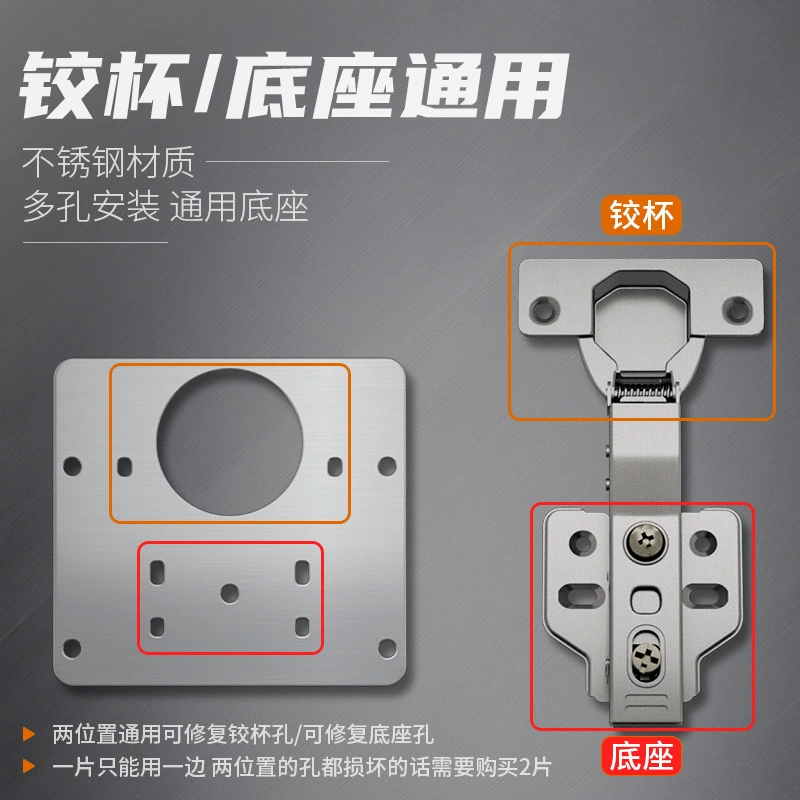 铰杯/底座通用

不锈钢材质
多孔安装 通用底座

铰杯

底座

▶ 两位置通用可修复铰杯孔/可修复底座孔
▶ 一片只能用一边 两位置的孔都损坏的话需要购买2片