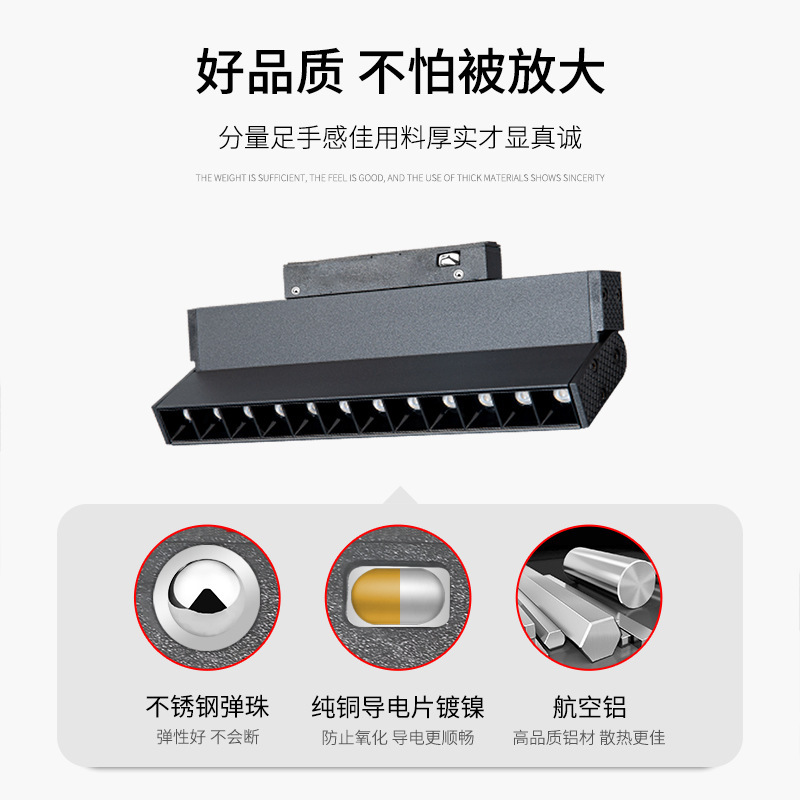 好品质 不怕被放大

分量足手感佳用料厚实才显真诚

THE WEIGHT IS SUFFICIENT, THE FEEL IS GOOD, AND THE USE OF THICK MATERIALS SHOWS SINCERITY

不锈钢弹珠
弹性好 不会断

纯铜导电片镀镍
防止氧化 导电更顺畅

航空铝
高品质铝材 散热更佳