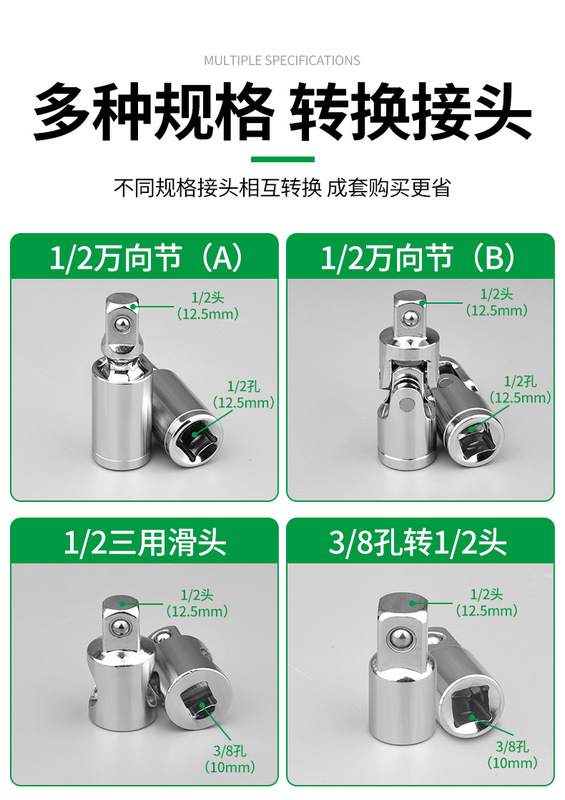 MULTIPLE SPECIFICATIONS

多种规格 转换接头

不同规格接头相互转换 成套购买更省

1/2万向节（A）

1/2头
（12.5mm）

1/2孔
（12.5mm）

1/2万向节（B）

1/2头
（12.5mm）

1/2孔
（12.5mm）

1/2三用滑头

1/2头
（12.5mm）

3/8孔
（10mm）

3/8孔转1/2头

1/2头
（12.5mm）

3/8孔
（10mm）