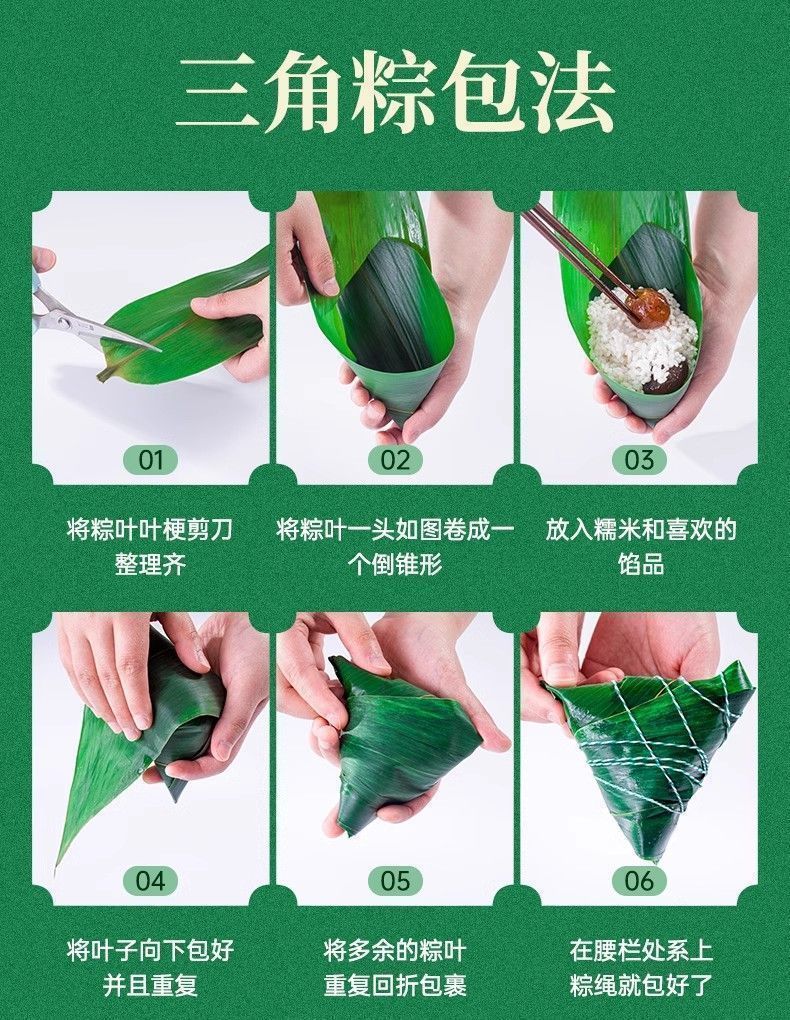 三角粽包法

01
将粽叶叶梗剪刀整理齐

02
将粽叶一头如图卷成一个倒锥形

03
放入糯米和喜欢的馅品

04
将叶子向下包好并且重复

05
将多余的粽叶重复回折包裹

06
在腰栏处系上粽绳就包好了