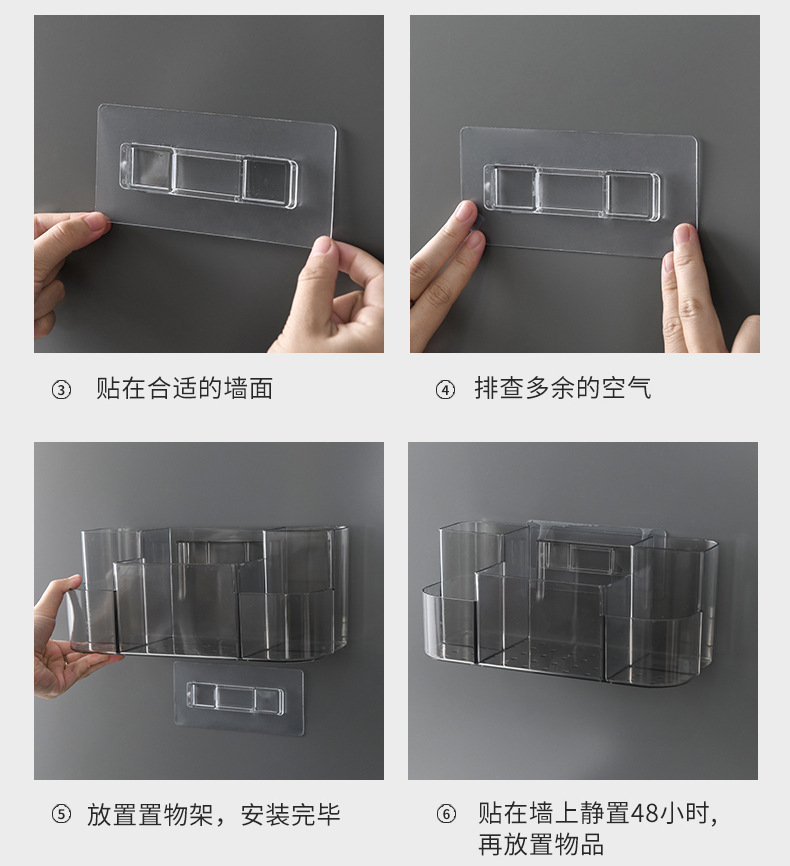 ③ 贴在合适的墙面

④ 排查多余的空气

⑤ 放置置物架，安装完毕

⑥ 贴在墙上静置48小时，再放置物品