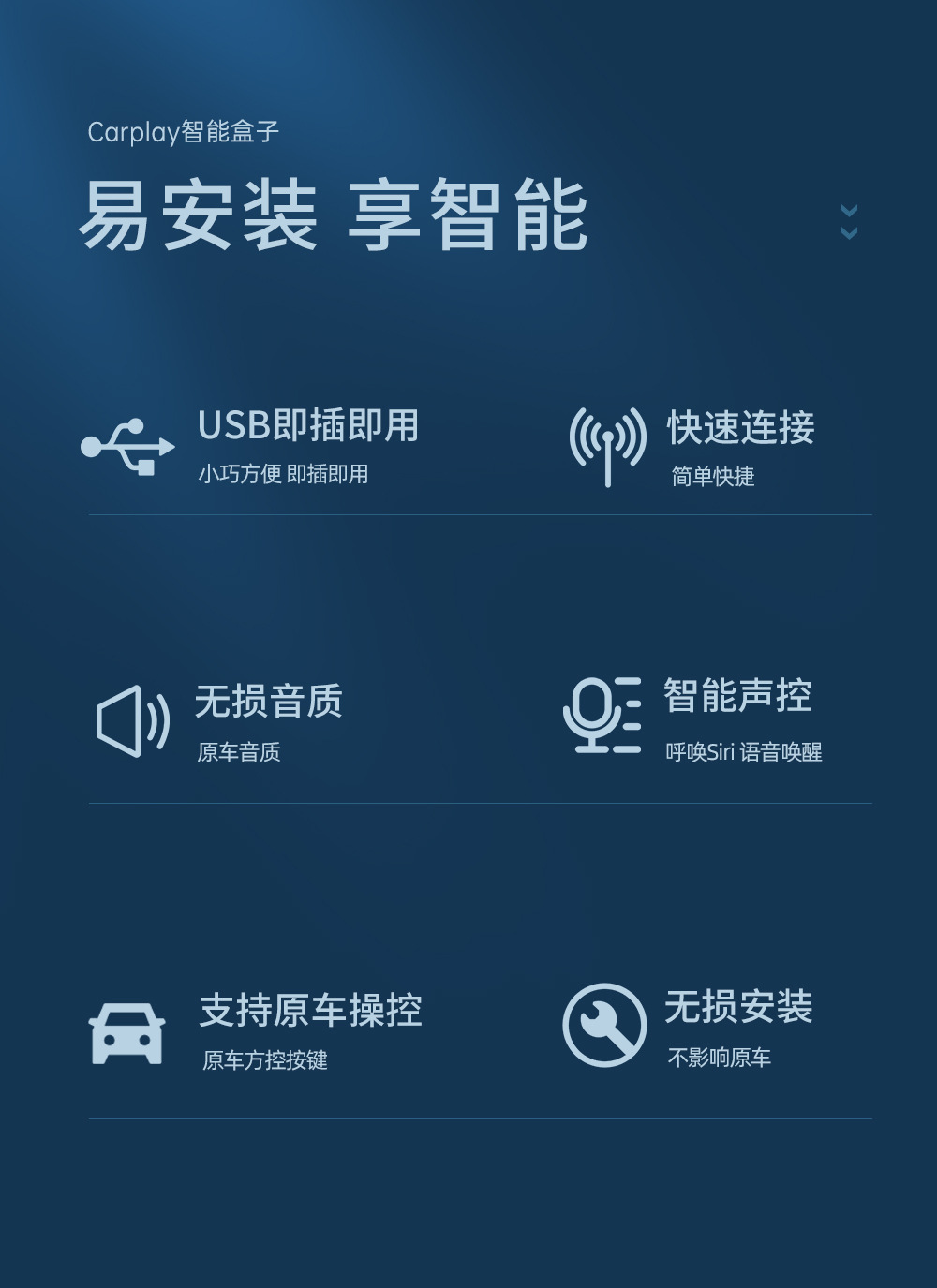 Carplay智能盒子

易安装 享智能

USB即插即用
小巧方便 即插即用

快速连接
简单快捷

无损音质
原车音质

智能声控
呼唤Siri 语音唤醒

支持原车操控
原车方控按键

无损安装
不影响原车