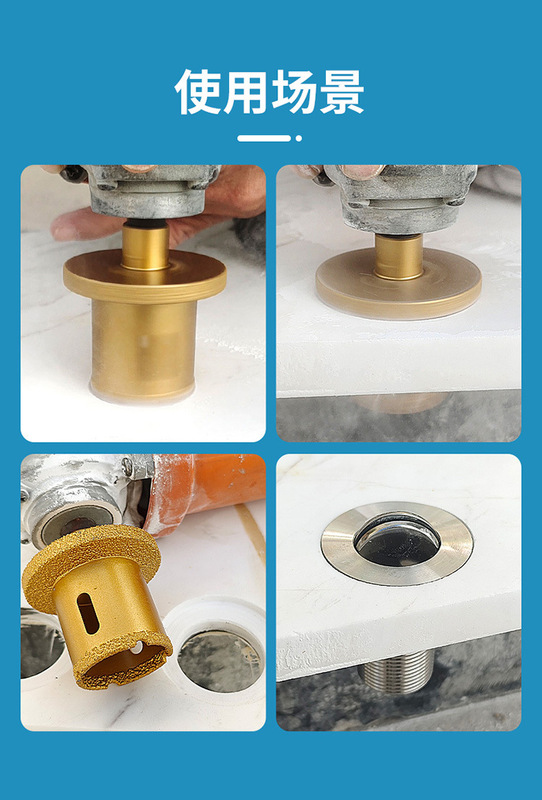 使用场景