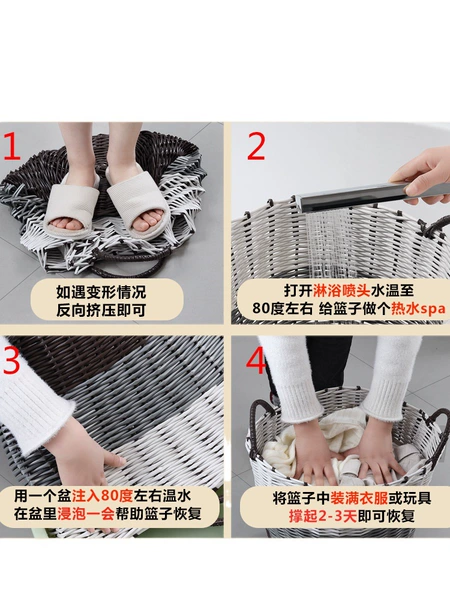 1

如遇变形情况
反向挤压即可

2

打开淋浴喷头水温至
80度左右 给篮子做个热水spa

3

用一个盆注入80度左右温水
在盆里浸泡一会帮助篮子恢复

4

将篮子中装满衣服或玩具
撑起2-3天即可恢复