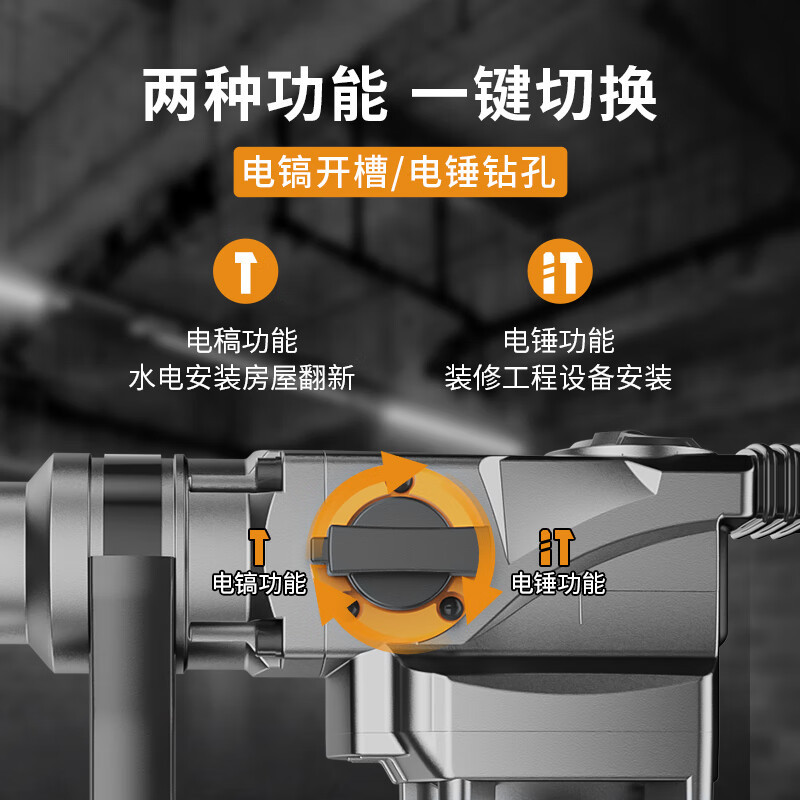 两种功能 一键切换

电镐开槽/电锤钻孔

电稿功能
水电安装房屋翻新

电锤功能
装修工程设备安装

电镐功能

电锤功能