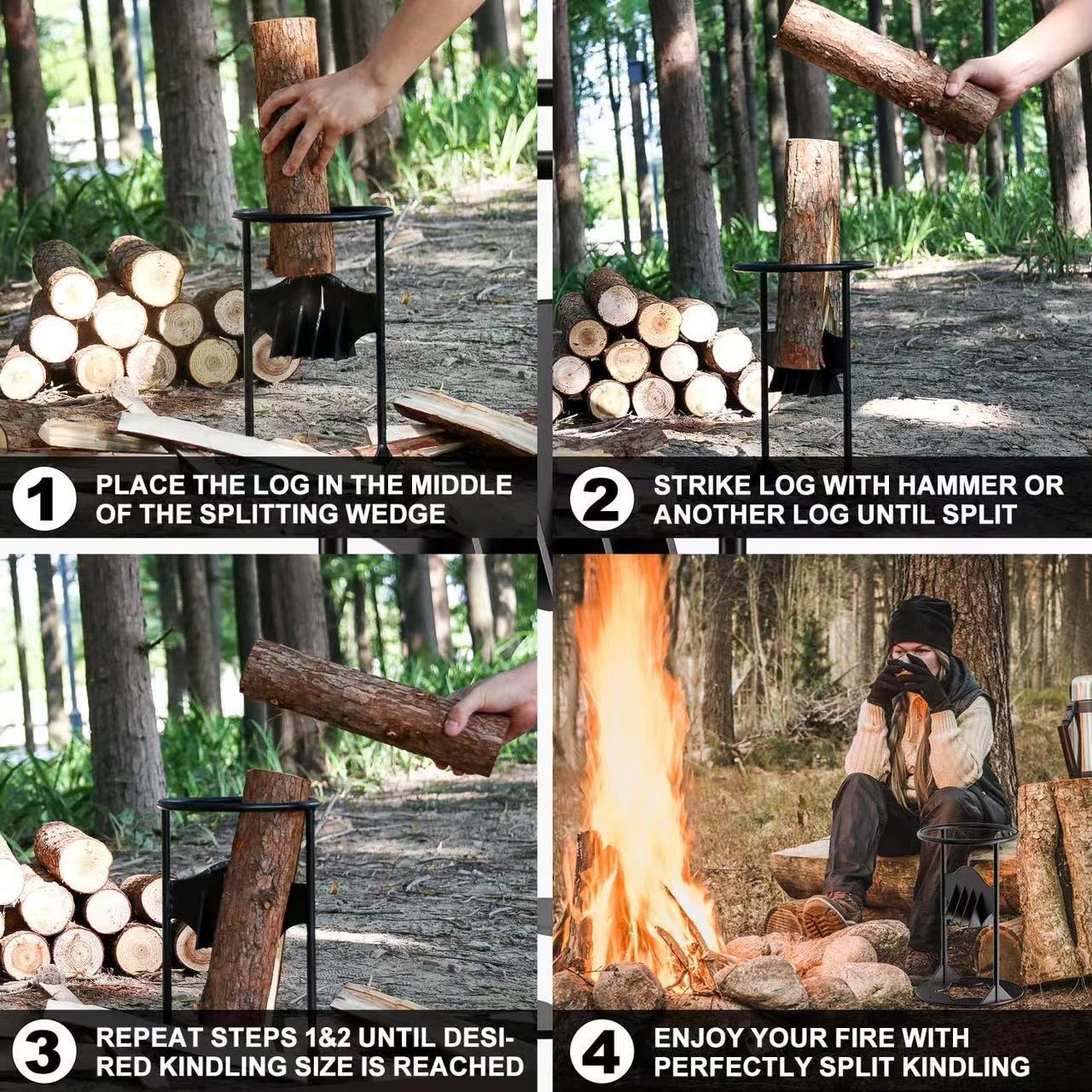 1 PLACE THE LOG IN THE MIDDLE OF THE SPLITTING WEDGE

2 STRIKE LOG WITH HAMMER OR ANOTHER LOG UNTIL SPLIT

3 REPEAT STEPS 1&2 UNTIL DESIRED KINDLING SIZE IS REACHED

4 ENJOY YOUR FIRE WITH PERFECTLY SPLIT KINDLING