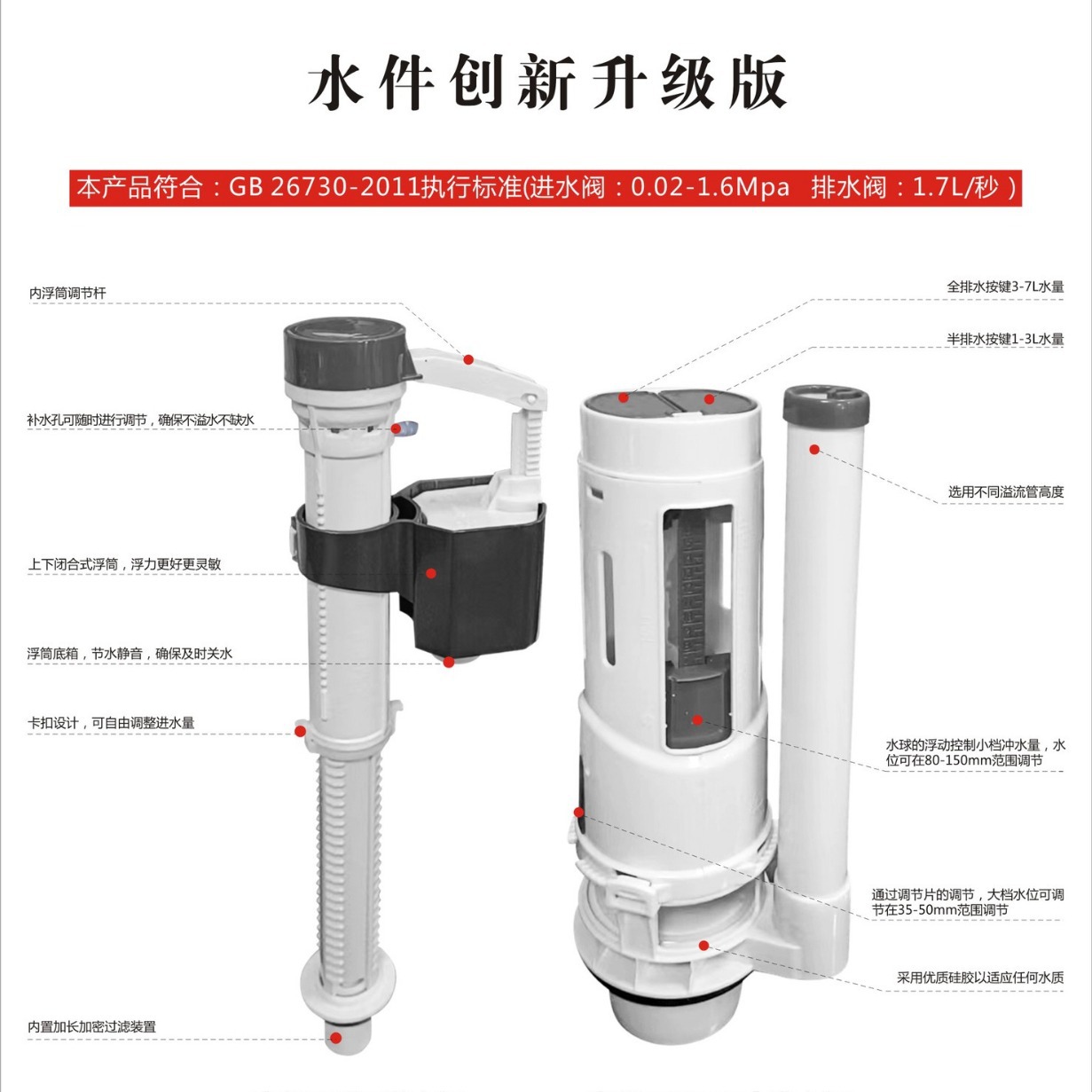 水件创新升级版

本产品符合：GB 26730-2011执行标准(进水阀：0.02-1.6Mpa 排水阀：1.7L/秒)

内浮筒调节杆

补水孔可随时进行调节，确保不溢水不缺水

上下闭合式浮筒，浮力更好更灵敏

浮筒底箱，节水静音，确保及时关水

卡扣设计，可自由调整进水量

内置加长加密过滤装置

全排水按键3-7L水量

半排水按键1-3L水量

选用不同溢流管高度

水球的浮动控制小档冲水量，水位可在80-150mm范围调节

通过调节片的调节，大档水位可调节在35-50mm范围调节

采用优质硅胶以适应任何水质