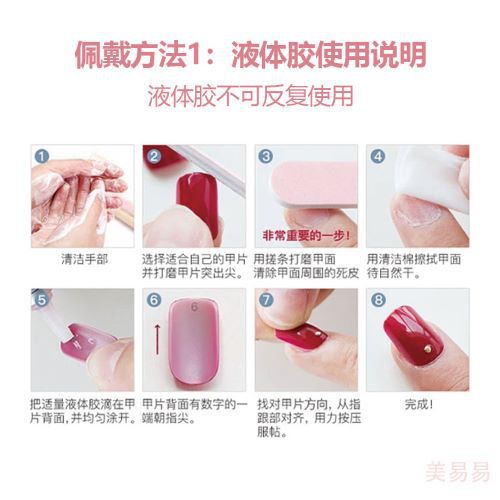 佩戴方法1：液体胶使用说明

液体胶不可反复使用

1
清洁手部

2
选择适合自己的甲片并打磨甲片突出尖。

3
非常重要的一步！
用搓条打磨甲面清除甲面周围的死皮

4
用清洁棉擦拭甲面待自然干。

5
把适量液体胶滴在甲片背面，并均匀涂开。

6
6
甲片背面有数字的一端朝指尖。

7
找对甲片方向，从指跟部对齐，用力按压服帖。

8
完成！

美易易