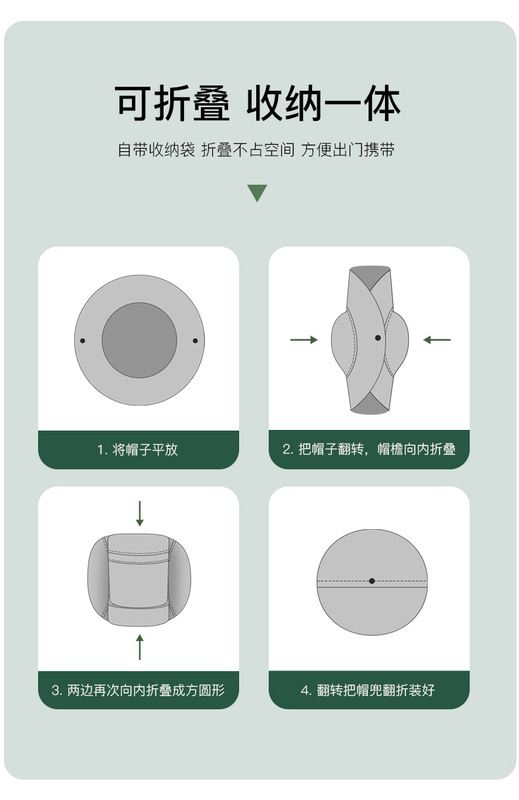 可折叠 收纳一体

自带收纳袋 折叠不占空间 方便出门携带

1. 将帽子平放

2. 把帽子翻转，帽檐向内折叠

3. 两边再次向内折叠成方圆形

4. 翻转把帽兜翻折装好