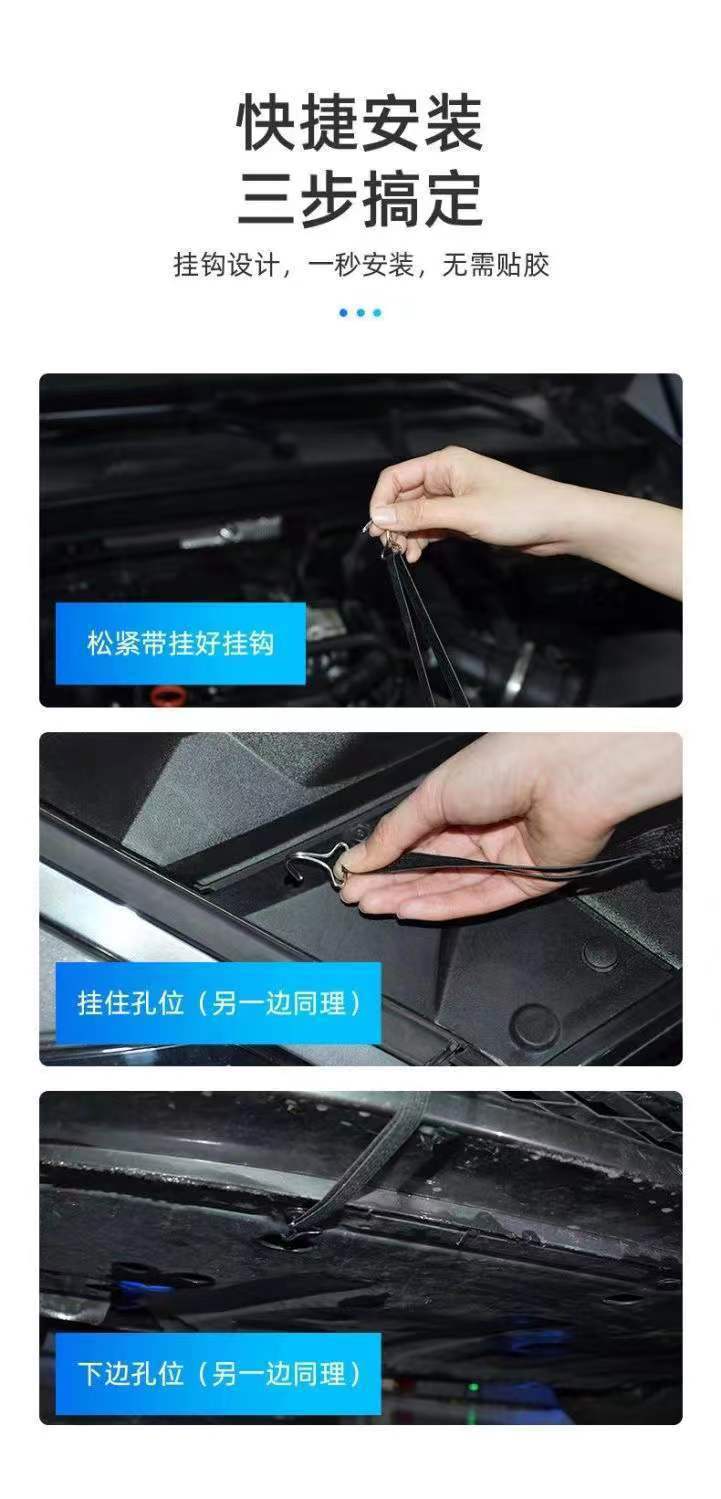 快捷安装
三步搞定

挂钩设计，一秒安装，无需贴胶

松紧带挂好挂钩

挂住孔位（另一边同理）

下边孔位（另一边同理）