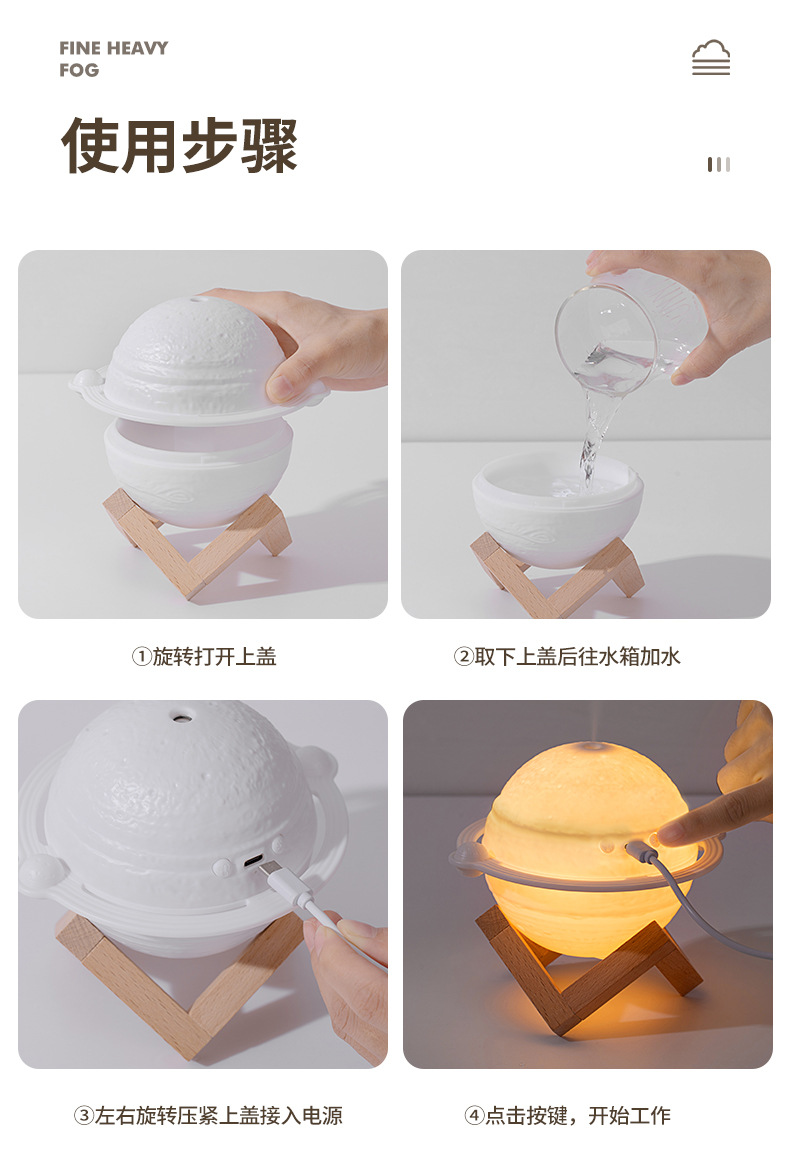 FINE HEAVY FOG

使用步骤

①旋转打开上盖

②取下上盖后往水箱加水

③左右旋转压紧上盖接入电源

④点击按键，开始工作