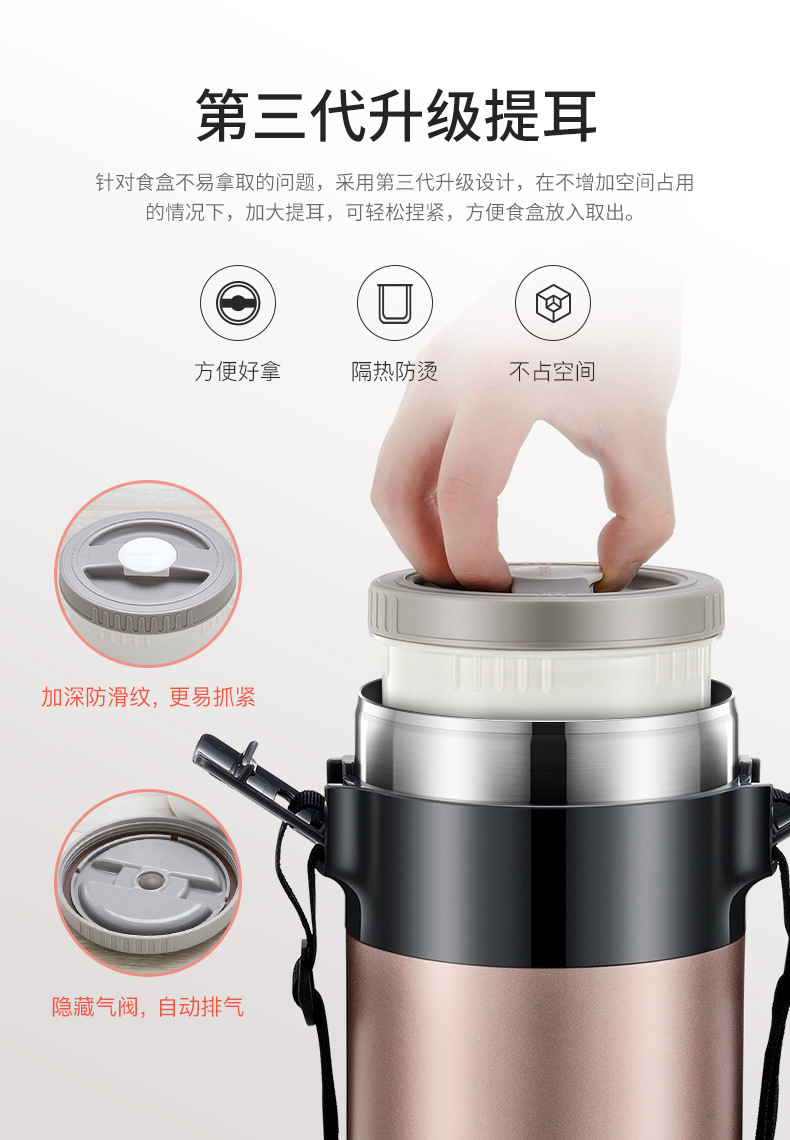 第三代升级提耳

针对食盒不易拿取的问题，采用第三代升级设计，在不增加空间占用的情况下，加大提耳，可轻松捏紧，方便食盒放入取出。

方便好拿

隔热防烫

不占空间

加深防滑纹，更易抓紧

隐藏气阀，自动排气