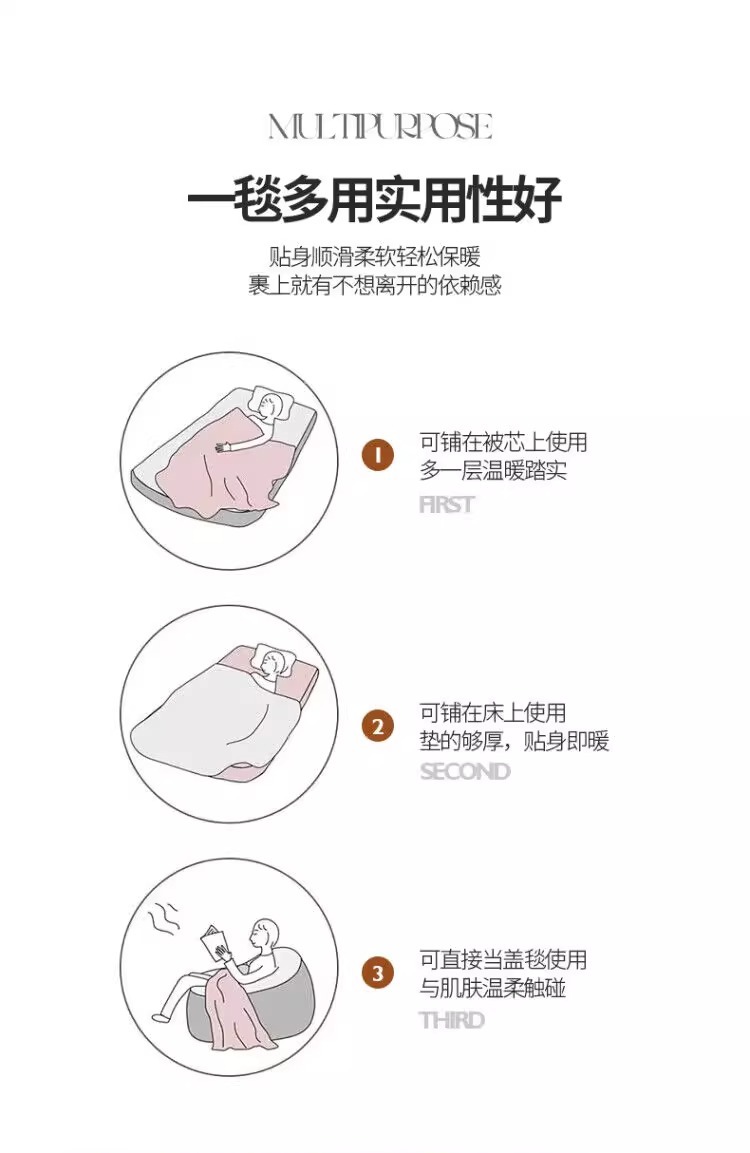 MULTIPURPOSE

一毯多用实用性好

贴身顺滑柔软轻松保暖
裹上就有不想离开的依赖感

1 可铺在被芯上使用
多一层温暖踏实
FIRST

2 可铺在床上使用
垫的够厚，贴身即暖
SECOND

3 可直接当盖毯使用
与肌肤温柔触碰
THIRD