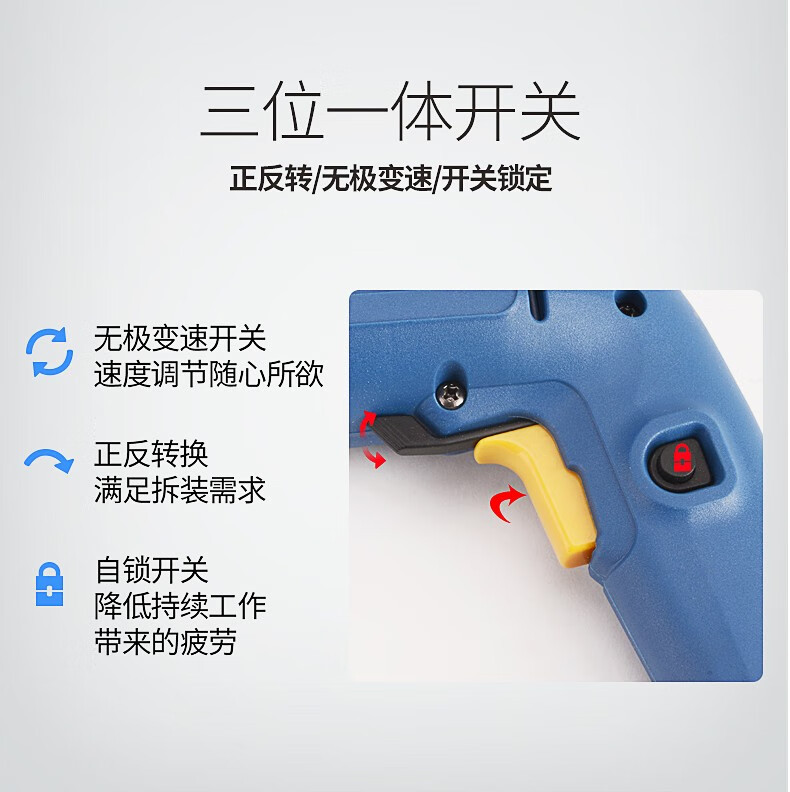 三位一体开关

正反转/无极变速/开关锁定

无极变速开关
速度调节随心所欲

正反转换
满足拆装需求

自锁开关
降低持续工作
带来的疲劳