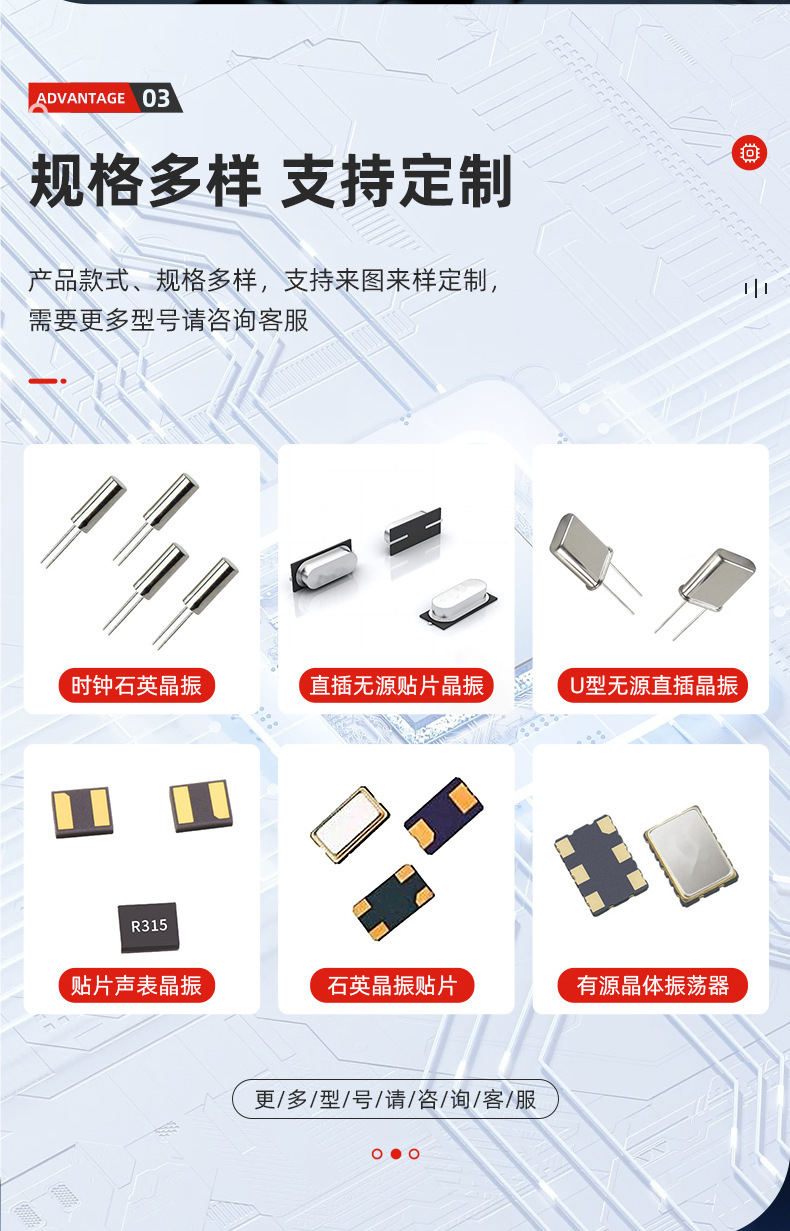 ADVANTAGE 03

规格多样 支持定制

产品款式、规格多样，支持来图来样定制，
需要更多型号请咨询客服

时钟石英晶振

直插无源贴片晶振

U型无源直插晶振

R315

贴片声表晶振

石英晶振贴片

有源晶体振荡器

更/多/型/号/请/咨/询/客/服