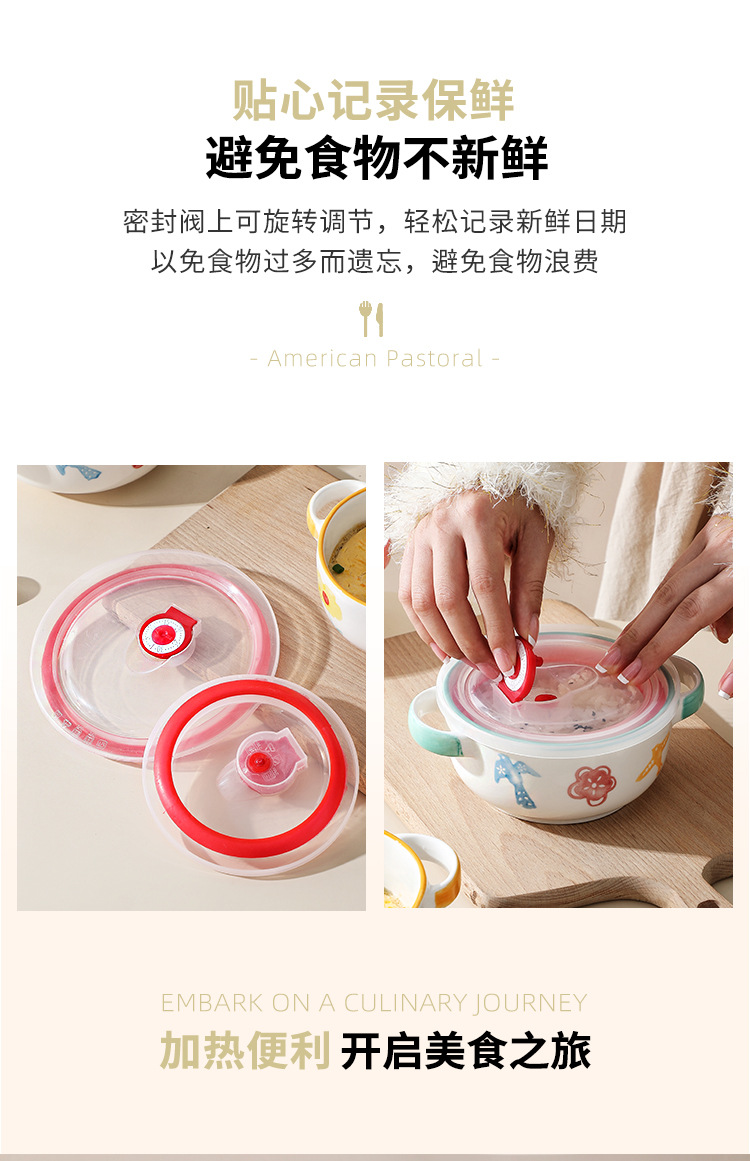 贴心记录保鲜
避免食物不新鲜

密封阀上可旋转调节，轻松记录新鲜日期
以免食物过多而遗忘，避免食物浪费

- American Pastoral -

EMBARK ON A CULINARY JOURNEY
加热便利 开启美食之旅