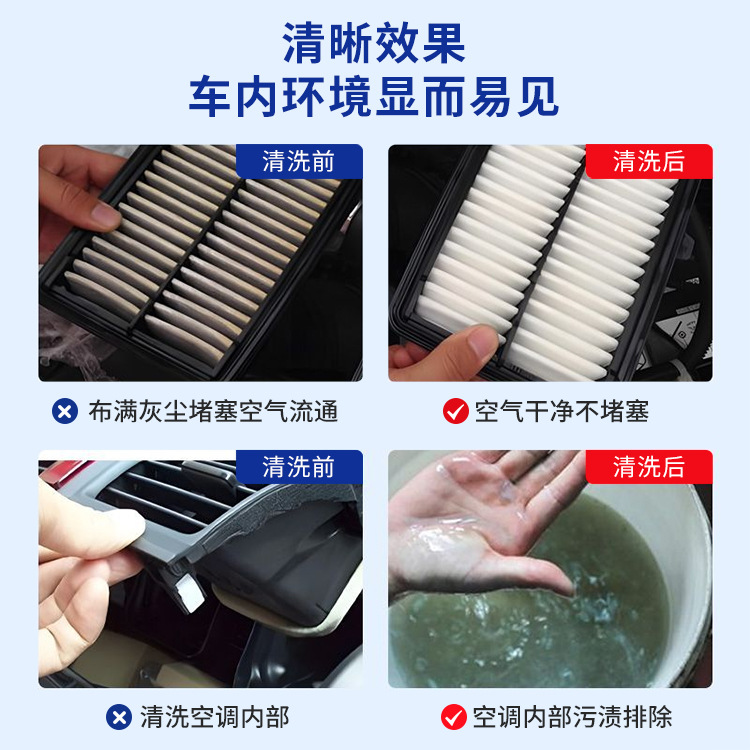 清晰效果
车内环境显而易见

清洗前

清洗后

布满灰尘堵塞空气流通

空气干净不堵塞

清洗前

清洗后

清洗空调内部

空调内部污渍排除